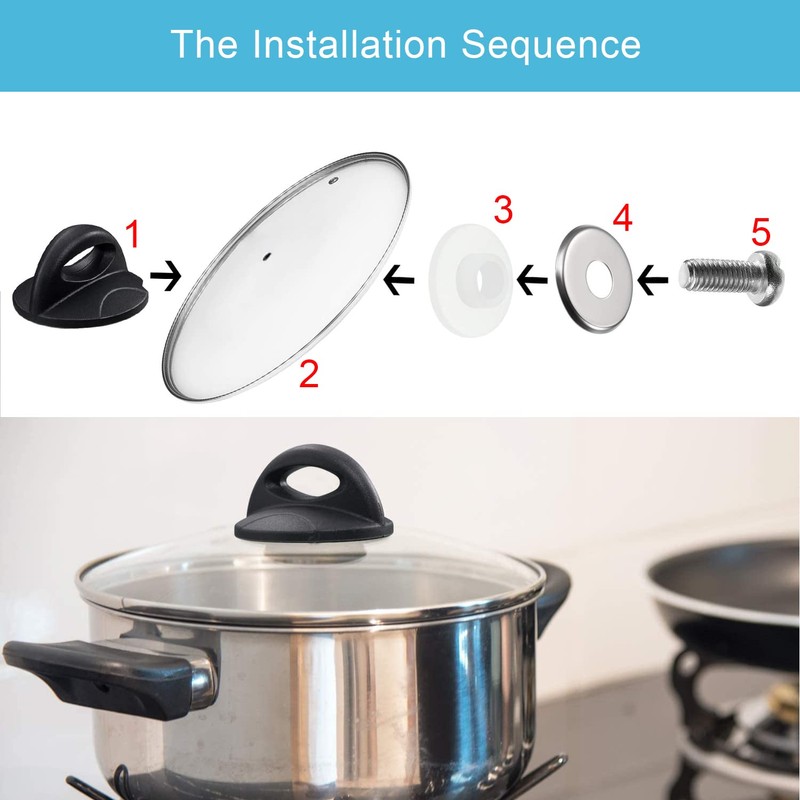 The Installation Sequence

1

2

3

4

5