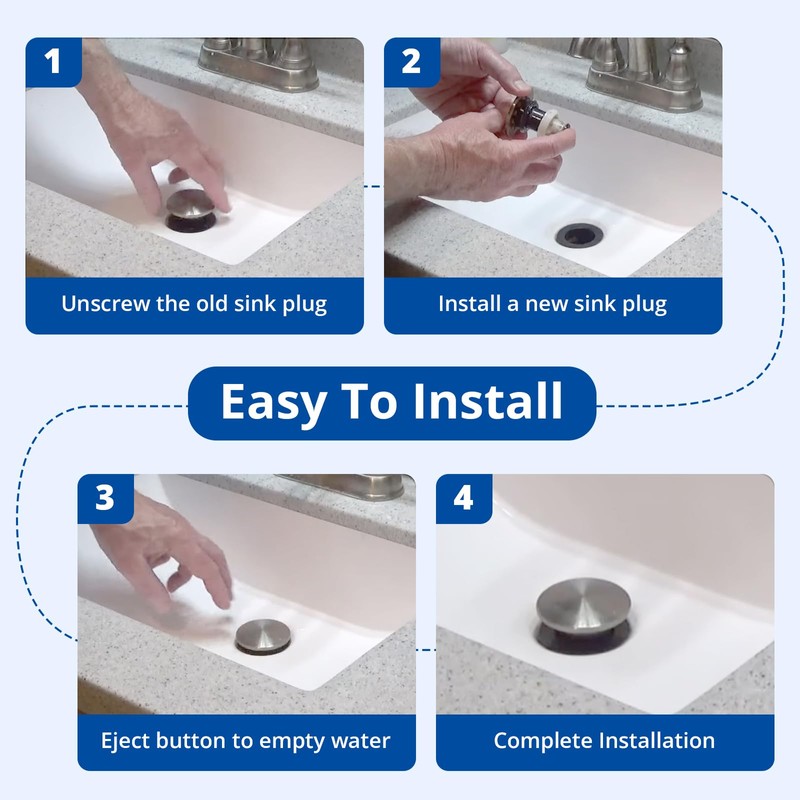 1

Unscrew the old sink plug

2

Install a new sink plug

Easy To Install

3

Eject button to empty water

4

Complete Installation