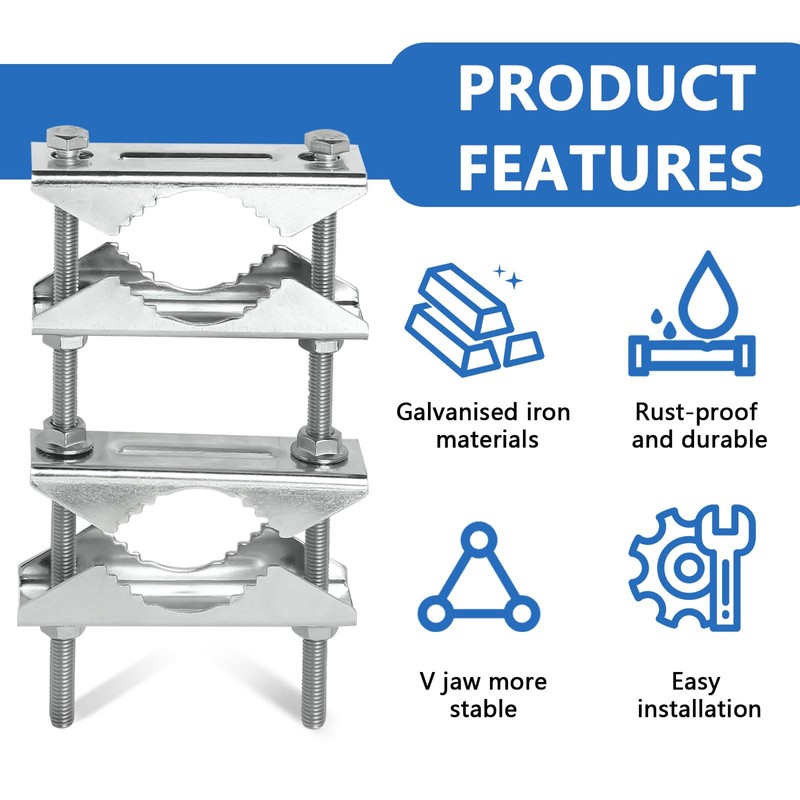 PRODUCT FEATURES

Galvanised iron materials

Rust-proof and durable

V jaw more stable

Easy installation