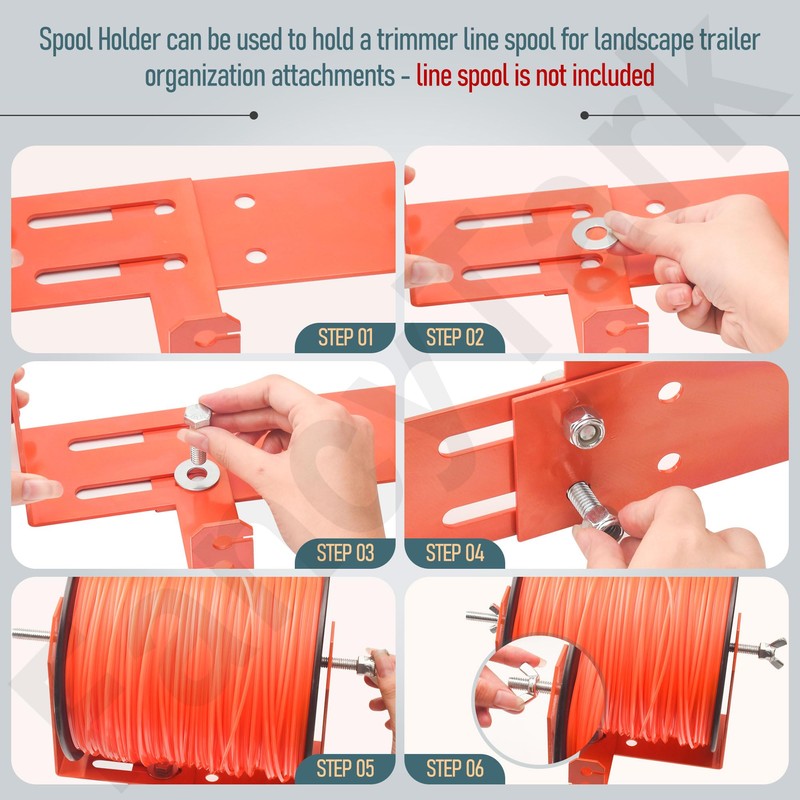 Spool Holder can be used to hold a trimmer line spool for landscape trailer organization attachments - line spool is not included

STEP 01

STEP 02

STEP 03

STEP 04

STEP 05

STEP 06