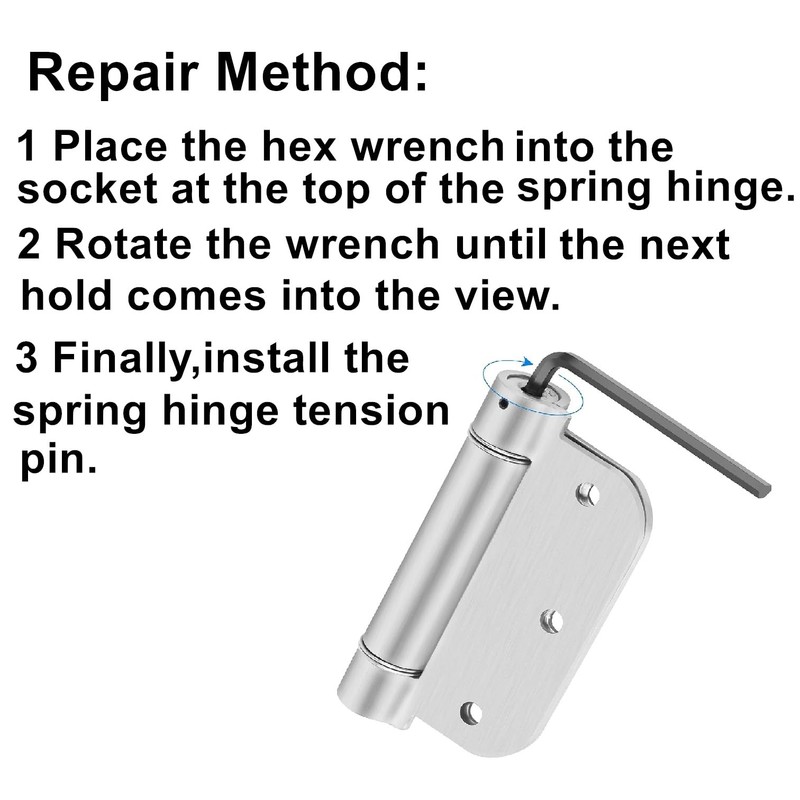 Repair Method:

1 Place the hex wrench into the socket at the top of the spring hinge.

2 Rotate the wrench until the next hold comes into the view.

3 Finally,install the spring hinge tension pin.