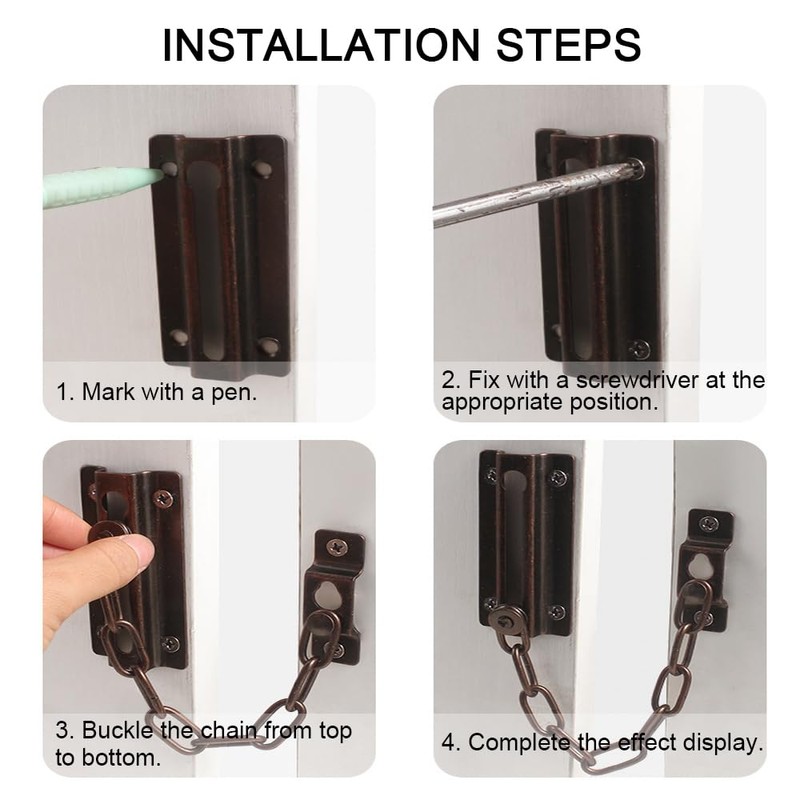 INSTALLATION STEPS

1. Mark with a pen.

2. Fix with a screwdriver at the appropriate position.

3. Buckle the chain from top to bottom.

4. Complete the effect display.