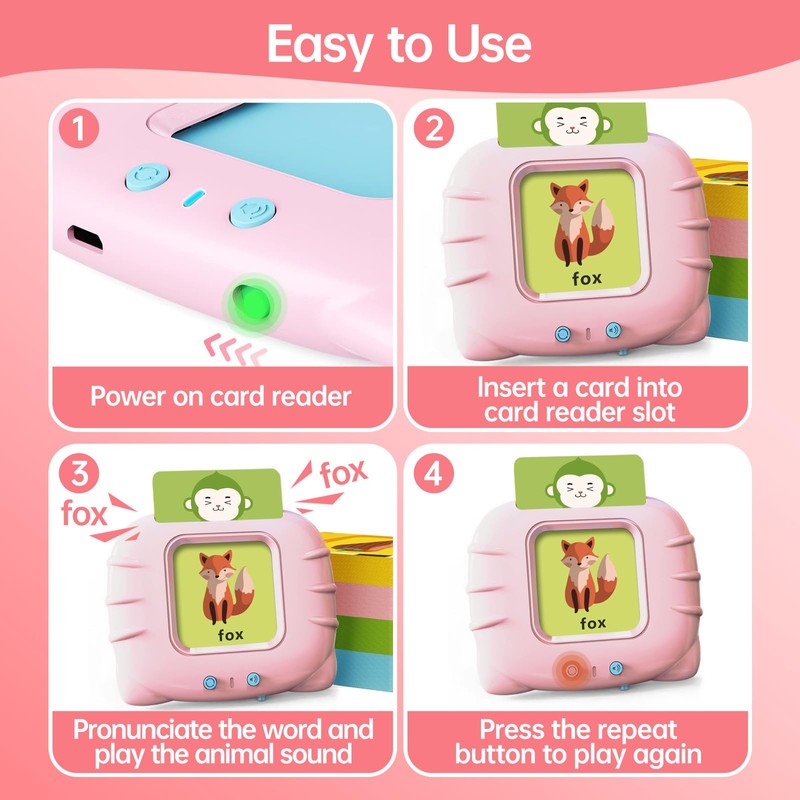 Easy to Use

1

Power on card reader

2

fox

Insert a card into card reader slot

3

fox

fox

fox

Pronunciate the word and play the animal sound

4

fox

Press the repeat button to play again