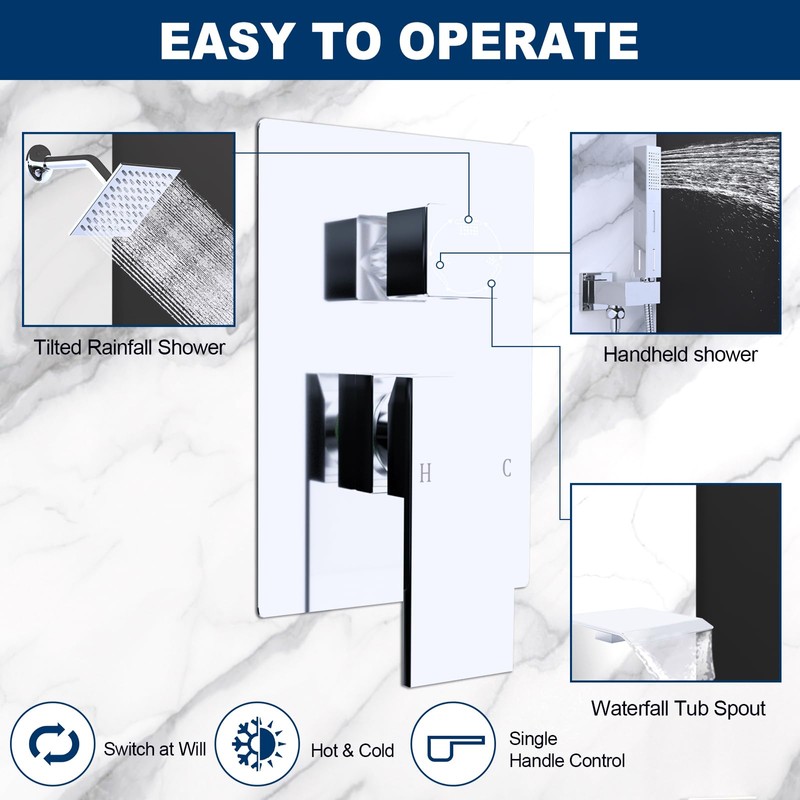 EASY TO OPERATE

Tilted Rainfall Shower

Handheld shower

H C

Waterfall Tub Spout

Switch at Will

Hot & Cold

Single Handle Control