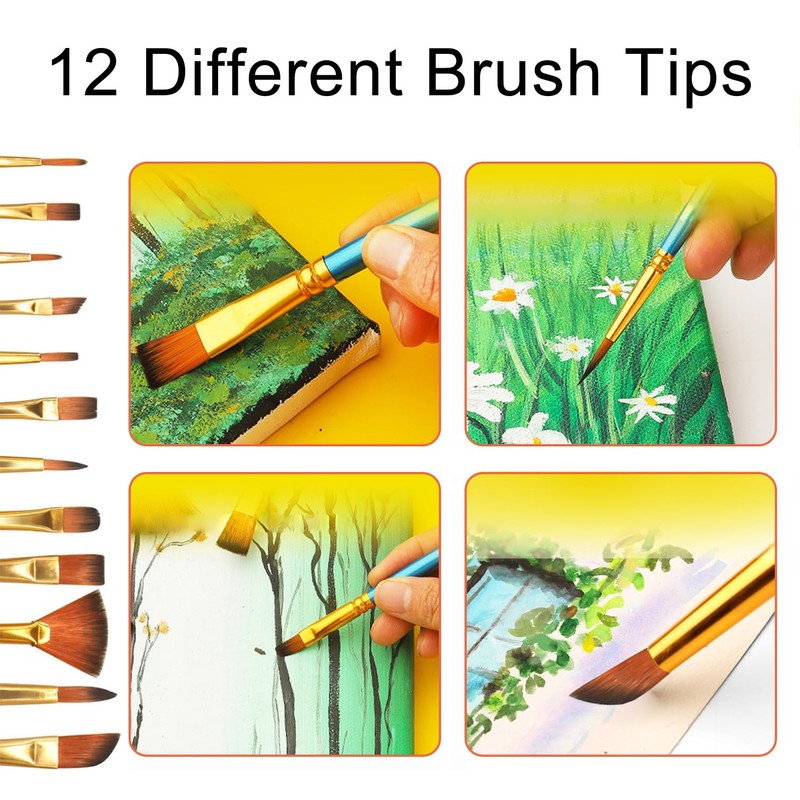 12 Different Brush Tips