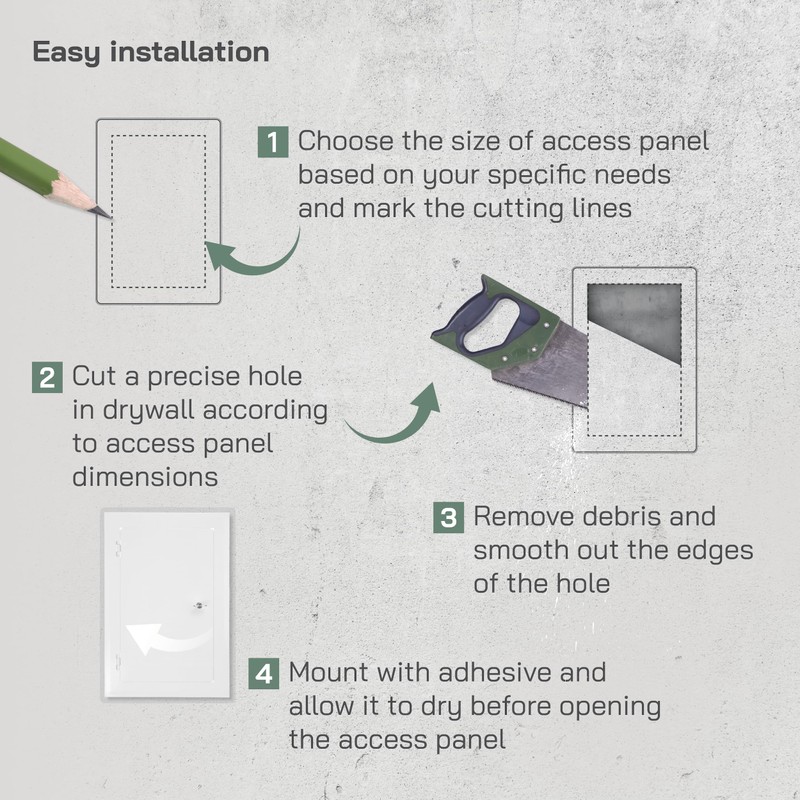 Easy installation

1 Choose the size of access panel based on your specific needs and mark the cutting lines

2 Cut a precise hole in drywall according to access panel dimensions

3 Remove debris and smooth out the edges of the hole

4 Mount with adhesive and allow it to dry before opening the access panel