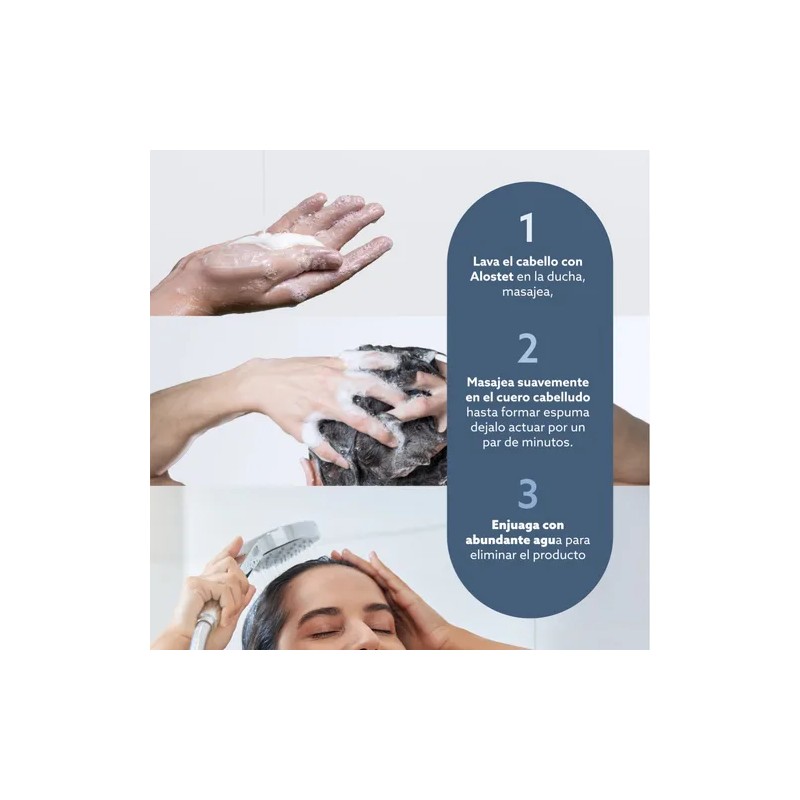 1

Lava el cabello con Alostet en la ducha, masajea,

2

Masajea suavemente en el cuero cabelludo hasta formar espuma dejalo actuar por un par de minutos.

3

Enjuaga con abundante agua para eliminar el producto