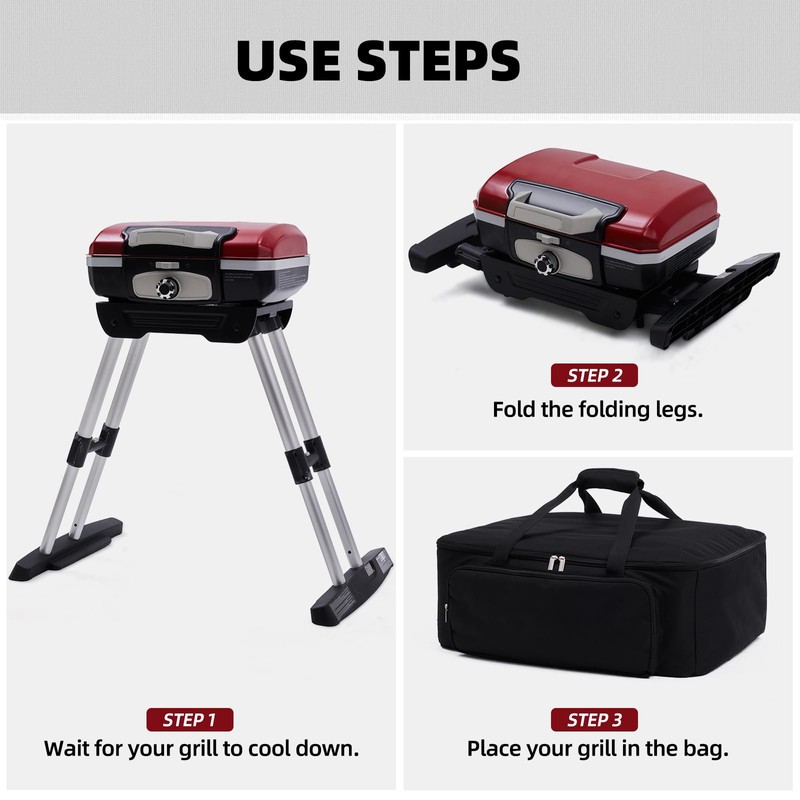 USE STEPS

STEP 1
Wait for your grill to cool down.

STEP 2
Fold the folding legs.

STEP 3
Place your grill in the bag.