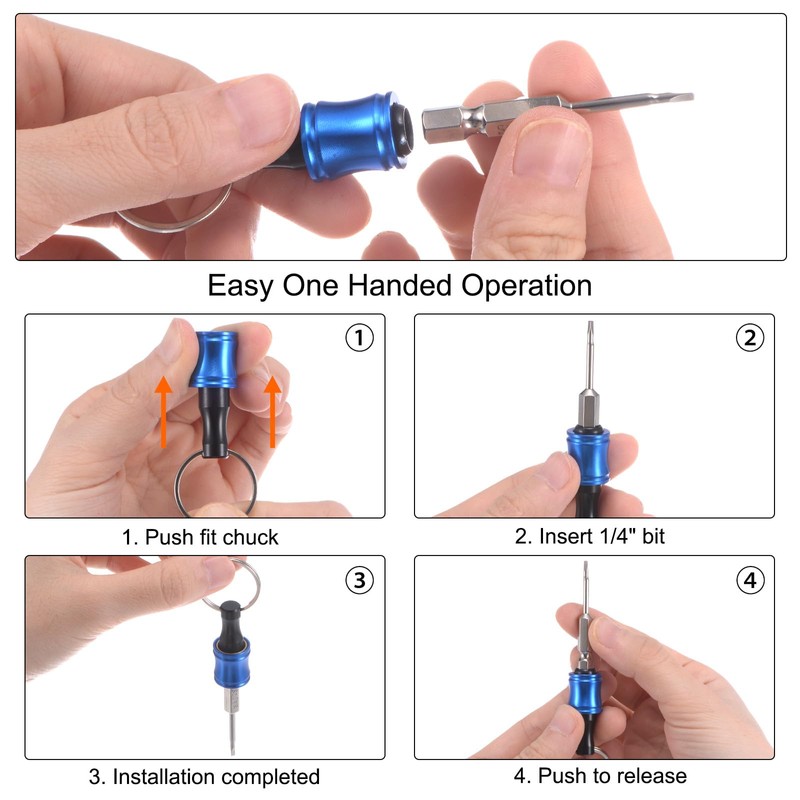 Easy One Handed Operation

①

1. Push fit chuck

②

2. Insert 1/4" bit

③

3. Installation completed

④

4. Push to release