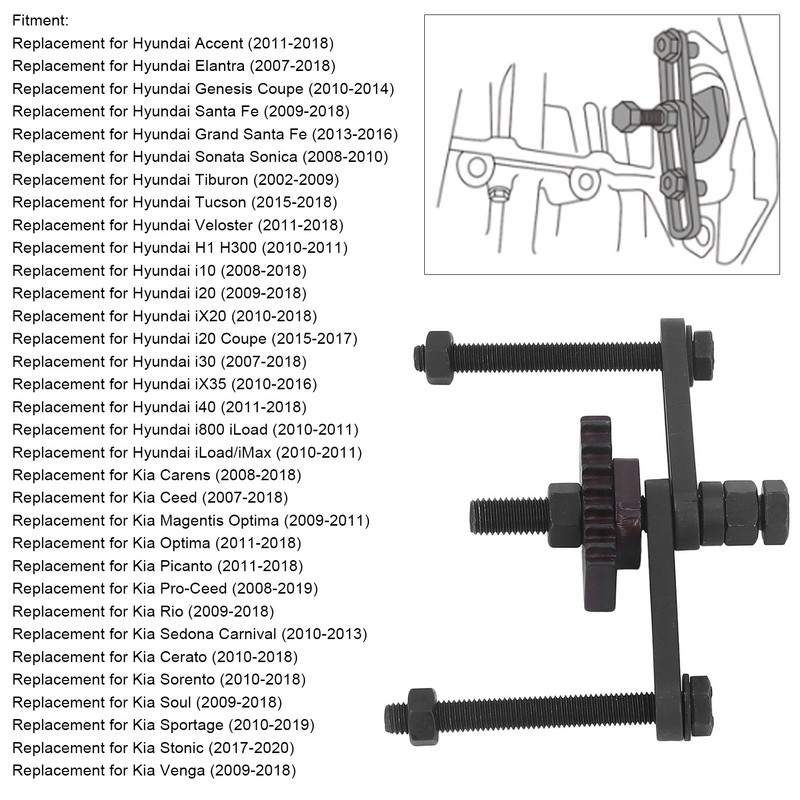 Fitment:
Replacement for Hyundai Accent (2011-2018)
Replacement for Hyundai Elantra (2007-2018)
Replacement for Hyundai Genesis Coupe (2010-2014)
Replacement for Hyundai Santa Fe (2009-2018)
Replacement for Hyundai Grand Santa Fe (2013-2016)
Replacement for Hyundai Sonata Sonica (2008-2010)
Replacement for Hyundai Tiburon (2002-2009)
Replacement for Hyundai Tucson (2015-2018)
Replacement for Hyundai Veloster (2011-2018)
Replacement for Hyundai H1 H300 (2010-2011)
Replacement for Hyundai i10 (2008-2018)
Replacement for Hyundai i20 (2009-2018)
Replacement for Hyundai iX20 (2010-2018)
Replacement for Hyundai i20 Coupe (2015-2017)
Replacement for Hyundai i30 (2007-2018)
Replacement for Hyundai iX35 (2010-2016)
Replacement for Hyundai i40 (2011-2018)
Replacement for Hyundai i800 iLoad (2010-2011)
Replacement for Hyundai iLoad/iMax (2010-2011)
Replacement for Kia Carens (2008-2018)
Replacement for Kia Ceed (2007-2018)
Replacement for Kia Magentis Optima (2009-2011)
Replacement for Kia Optima (2011-2018)
Replacement for Kia Picanto (2011-2018)
Replacement for Kia Pro-Ceed (2008-2019)
Replacement for Kia Rio (2009-2018)
Replacement for Kia Sedona Carnival (2010-2013)
Replacement for Kia Cerato (2010-2018)
Replacement for Kia Sorento (2010-2018)
Replacement for Kia Soul (2009-2018)
Replacement for Kia Sportage (2010-2019)
Replacement for Kia Stonic (2017-2020)
Replacement for Kia Venga (2009-2018)