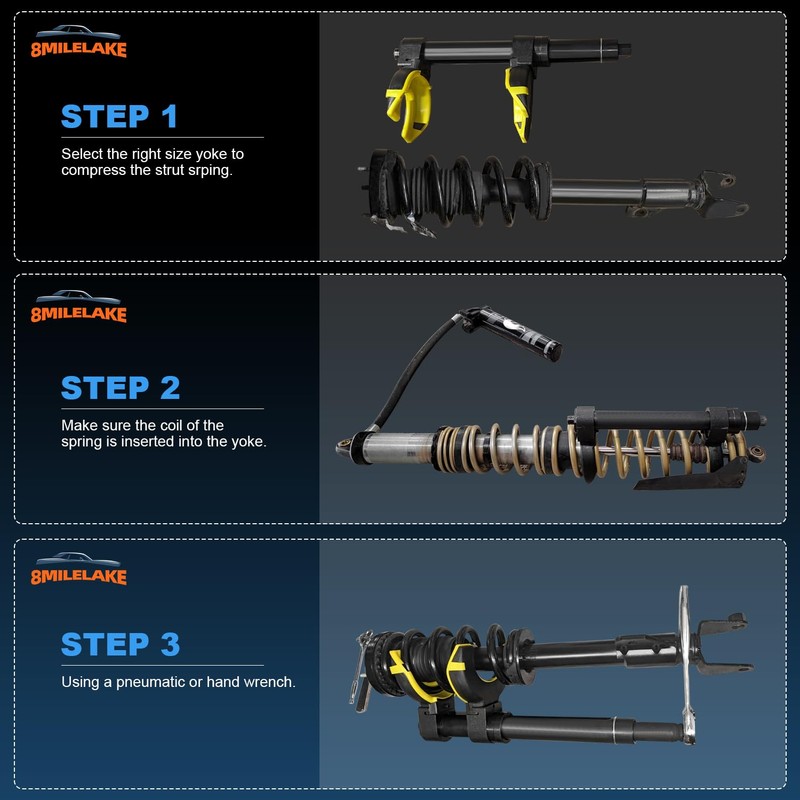 8MILELAKE

STEP 1

Select the right size yoke to compress the strut srping.

8MILELAKE

STEP 2

Make sure the coil of the spring is inserted into the yoke.

8MILELAKE

STEP 3

Using a pneumatic or hand wrench.