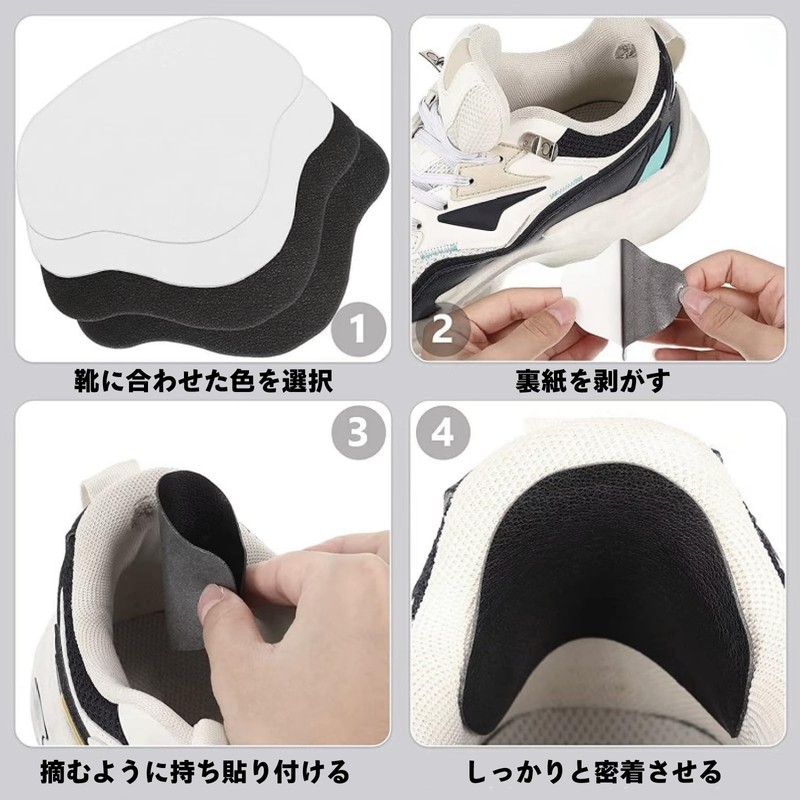 1
靴に合わせた色を選択

2
裏紙を剥がす

3
摘むように持ち貼り付ける

4
しっかりと密着させる