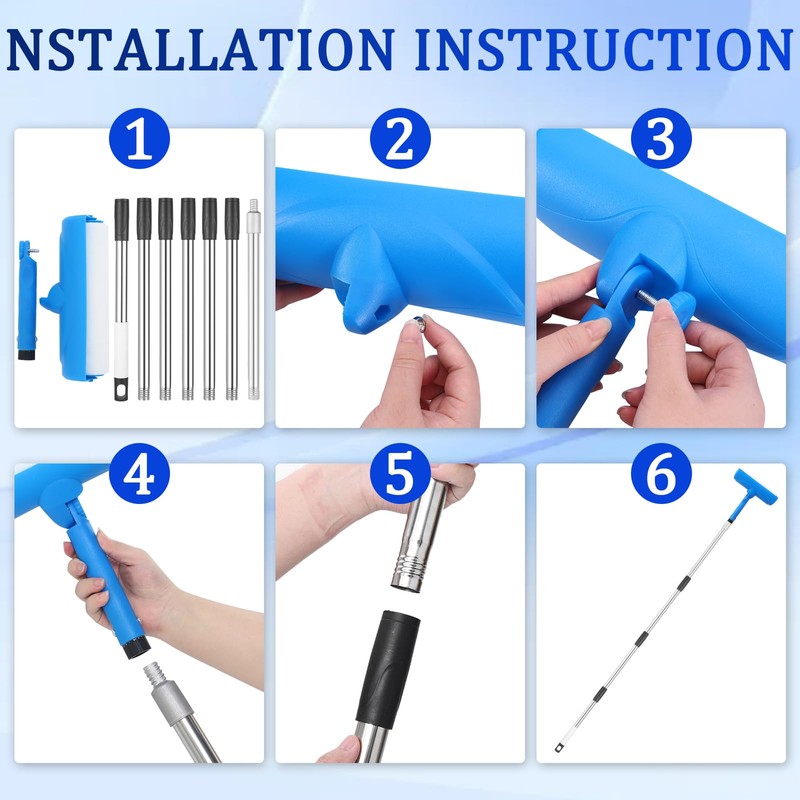 NSTALLATION INSTRUCTION

1

2

3

4

5

6