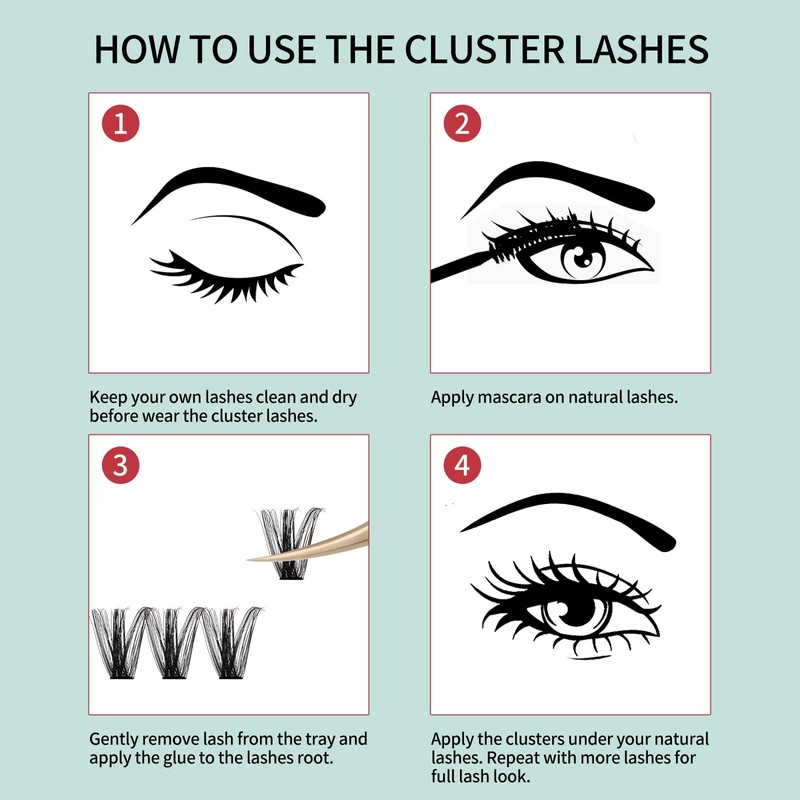 HOW TO USE THE CLUSTER LASHES

1

Keep your own lashes clean and dry before wear the cluster lashes.

2

Apply mascara on natural lashes.

3

Gently remove lash from the tray and apply the glue to the lashes root.

4

Apply the clusters under your natural lashes. Repeat with more lashes for full lash look.