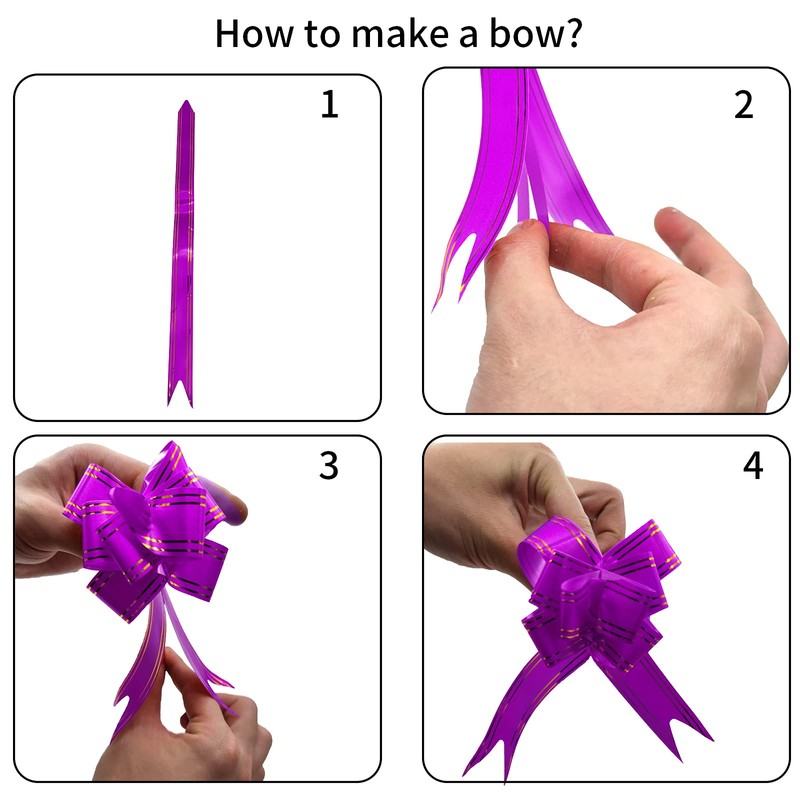 How to make a bow?

1

2

3

4