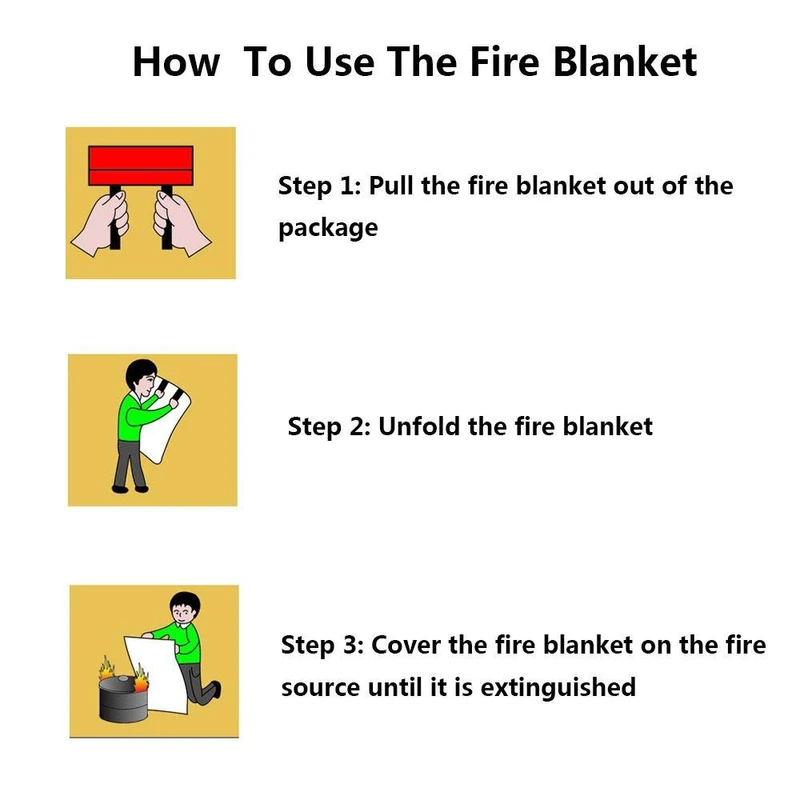 How To Use The Fire Blanket

Step 1: Pull the fire blanket out of the package

Step 2: Unfold the fire blanket

Step 3: Cover the fire blanket on the fire source until it is extinguished