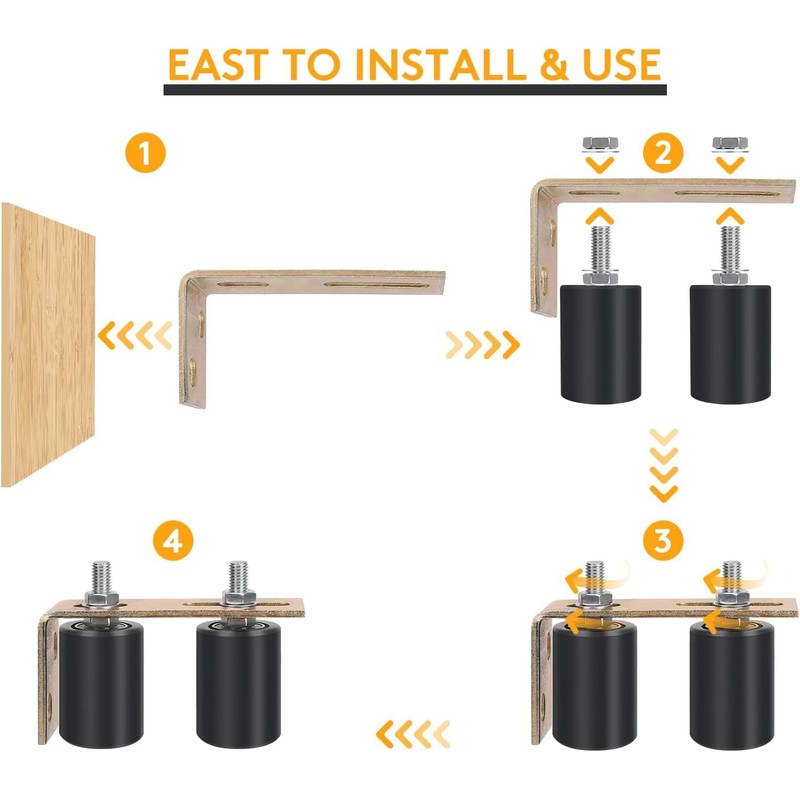 EAST TO INSTALL & USE

1

2

3

4