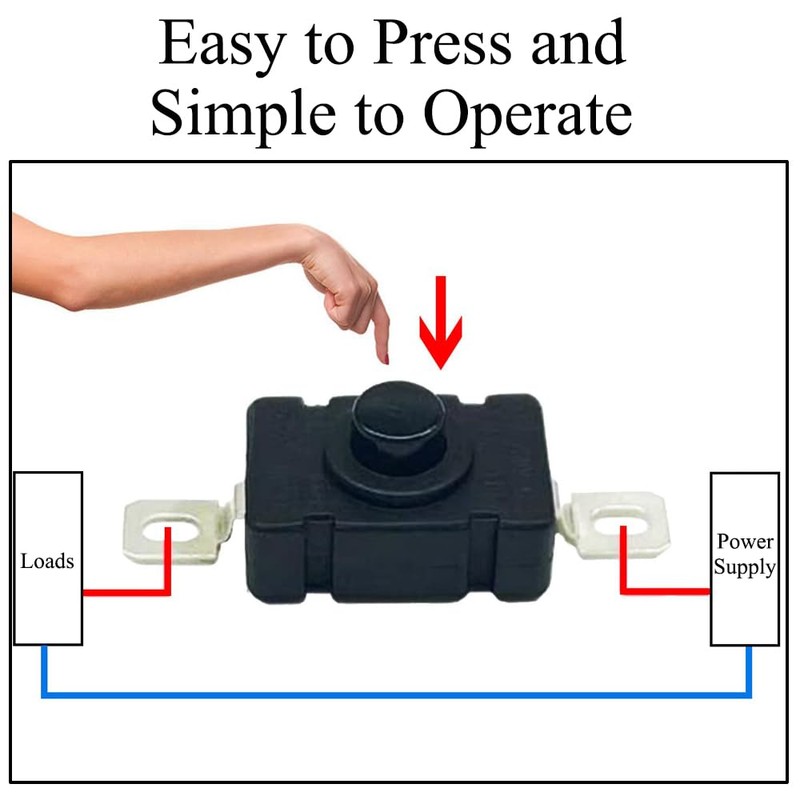 Easy to Press and Simple to Operate

Loads

Power Supply