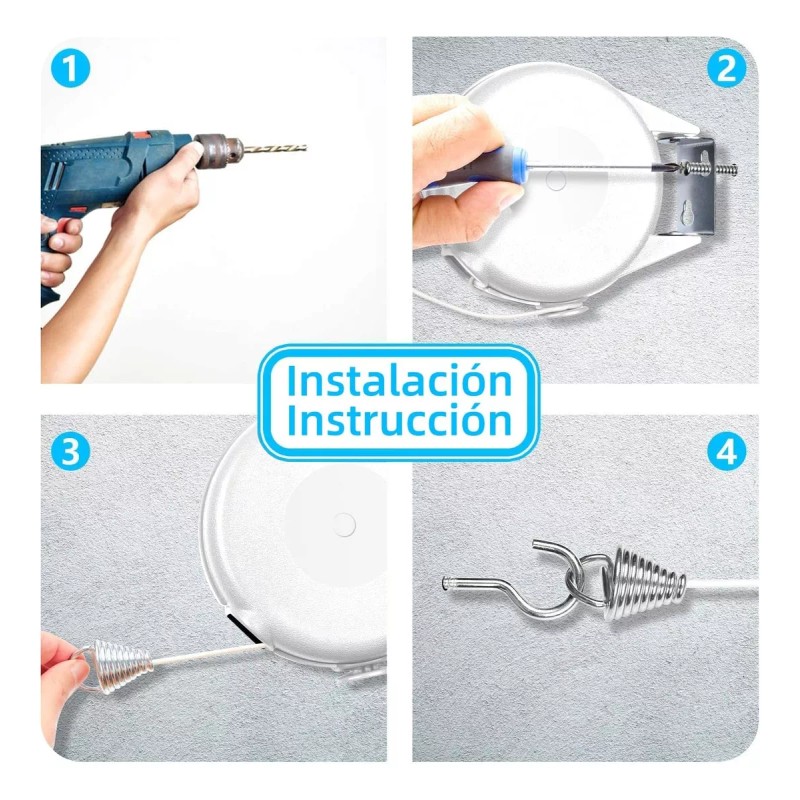 1

2

Instalación
Instrucción

3

4