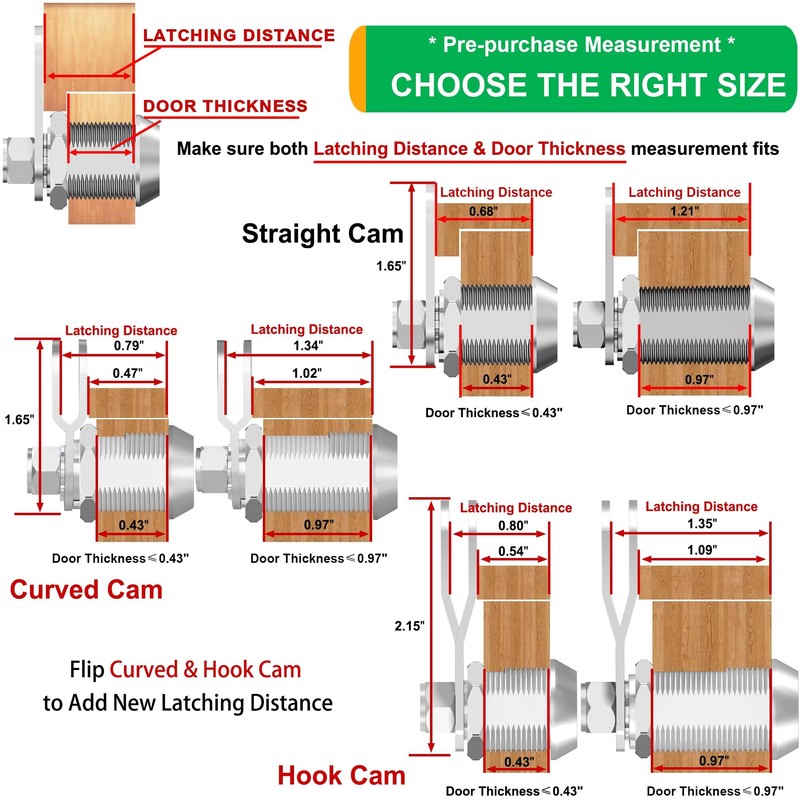 LATCHING DISTANCE

DOOR THICKNESS

* Pre-purchase Measurement *

CHOOSE THE RIGHT SIZE

Make sure both Latching Distance & Door Thickness measurement fits

Straight Cam

Latching Distance
0.68"
1.65"
0.43"
Door Thickness ≤ 0.43"

Latching Distance
1.21"
0.97"
Door Thickness ≤ 0.97"

Latching Distance
0.79"
0.47"
1.65"
0.43"
Door Thickness ≤ 0.43"

Latching Distance
1.34"
1.02"
0.97"
Door Thickness ≤ 0.97"

Curved Cam

Flip Curved & Hook Cam to Add New Latching Distance

Latching Distance
0.80"
0.54"
2.15"
0.43"
Door Thickness ≤ 0.43"

Latching Distance
1.35"
1.09"
0.97"
Door Thickness ≤ 0.97"

Hook Cam