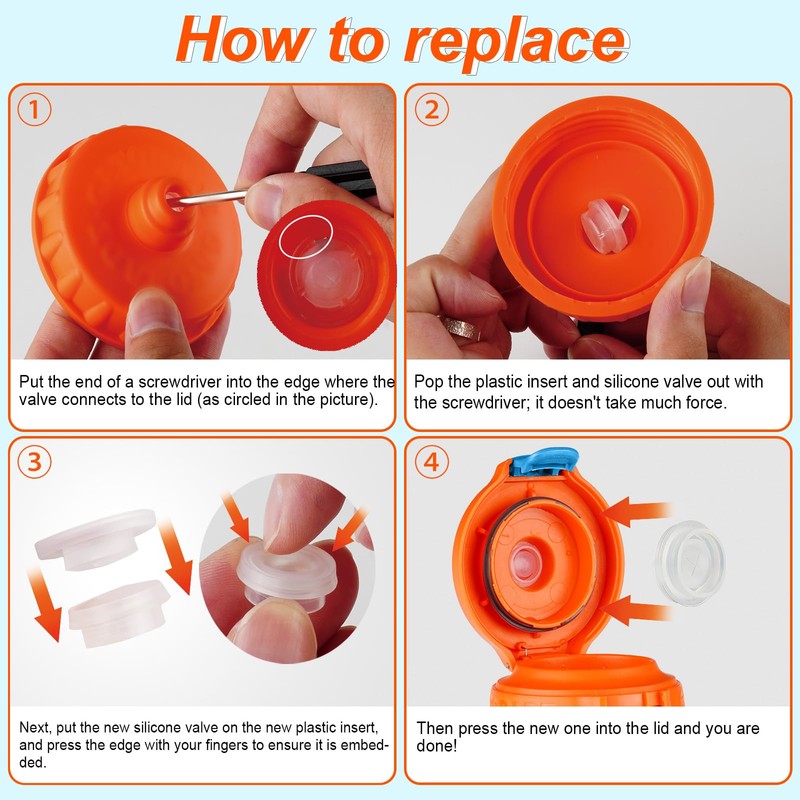 How to replace

1

Put the end of a screwdriver into the edge where the valve connects to the lid (as circled in the picture).

2

Pop the plastic insert and silicone valve out with the screwdriver; it doesn't take much force.

3

Next, put the new silicone valve on the new plastic insert, and press the edge with your fingers to ensure it is embedded.

4

Then press the new one into the lid and you are done!