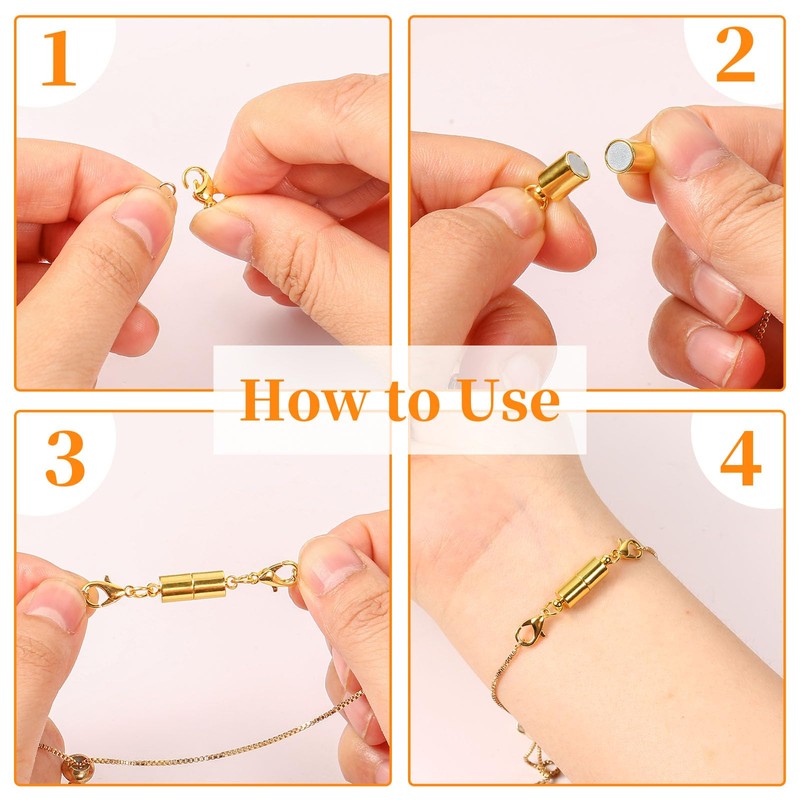 1

2

How to Use

3

4