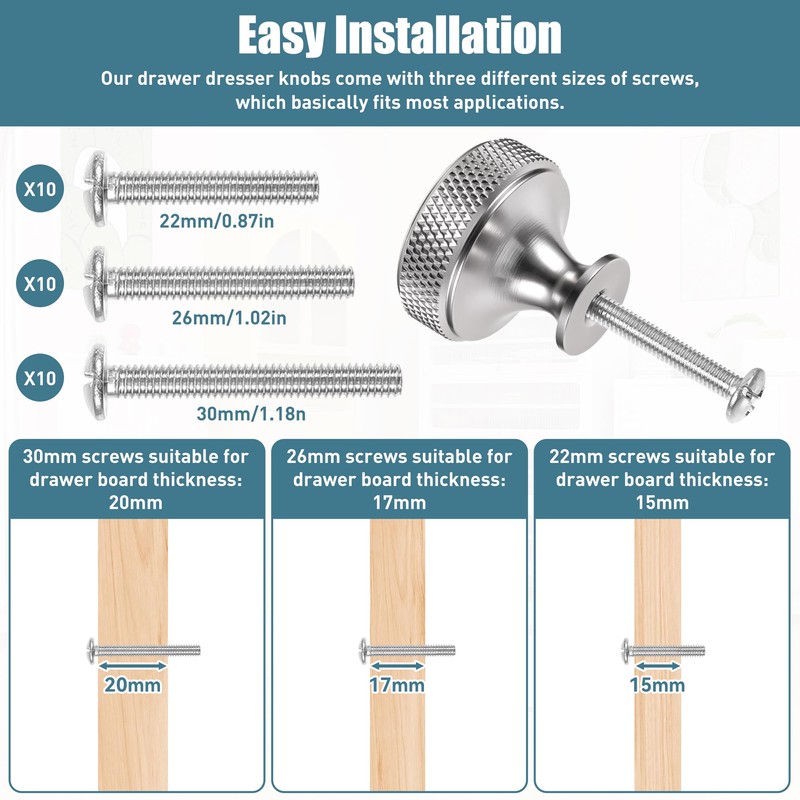 Easy Installation

Our drawer dresser knobs come with three different sizes of screws, which basically fits most applications.

X10

22mm/0.87in

X10

26mm/1.02in

X10

30mm/1.18n

30mm screws suitable for drawer board thickness: 20mm

20mm

26mm screws suitable for drawer board thickness: 17mm

17mm

22mm screws suitable for drawer board thickness: 15mm

15mm