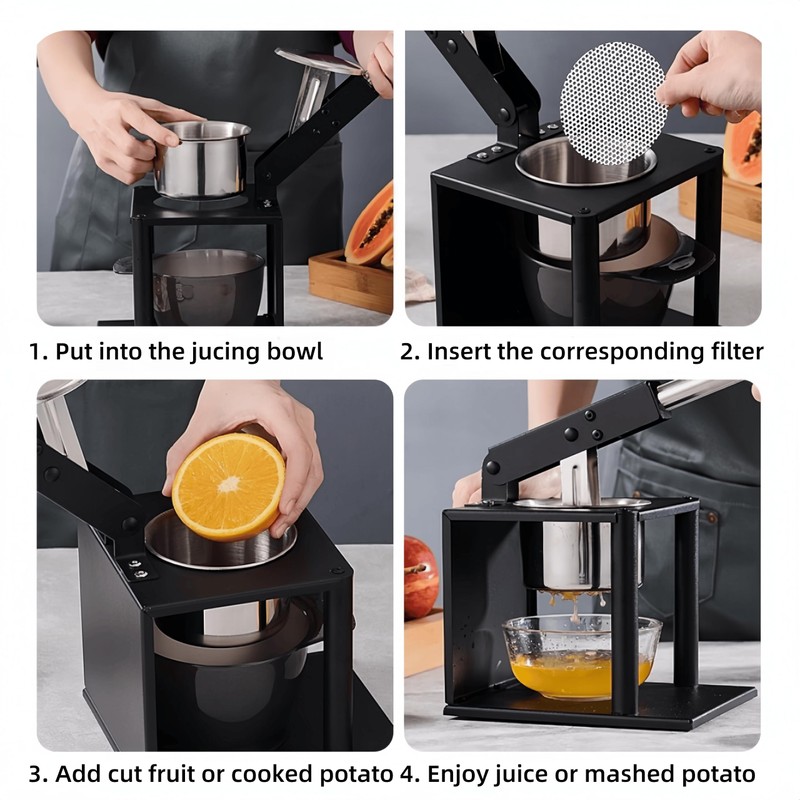 1. Put into the jucing bowl

2. Insert the corresponding filter

3. Add cut fruit or cooked potato

4. Enjoy juice or mashed potato