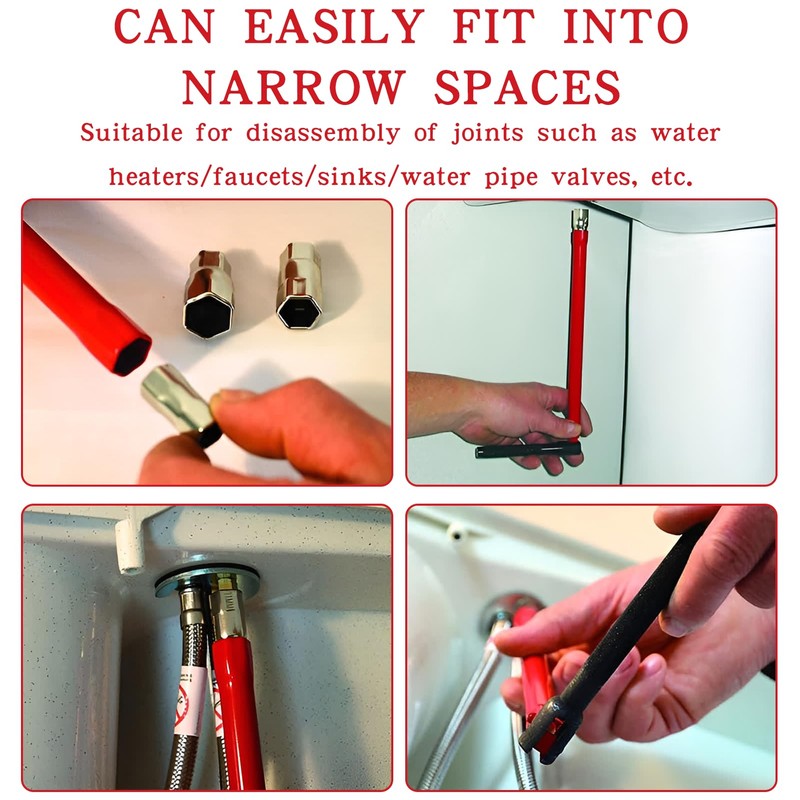 CAN EASILY FIT INTO NARROW SPACES

Suitable for disassembly of joints such as water heaters/faucets/sinks/water pipe valves, etc.