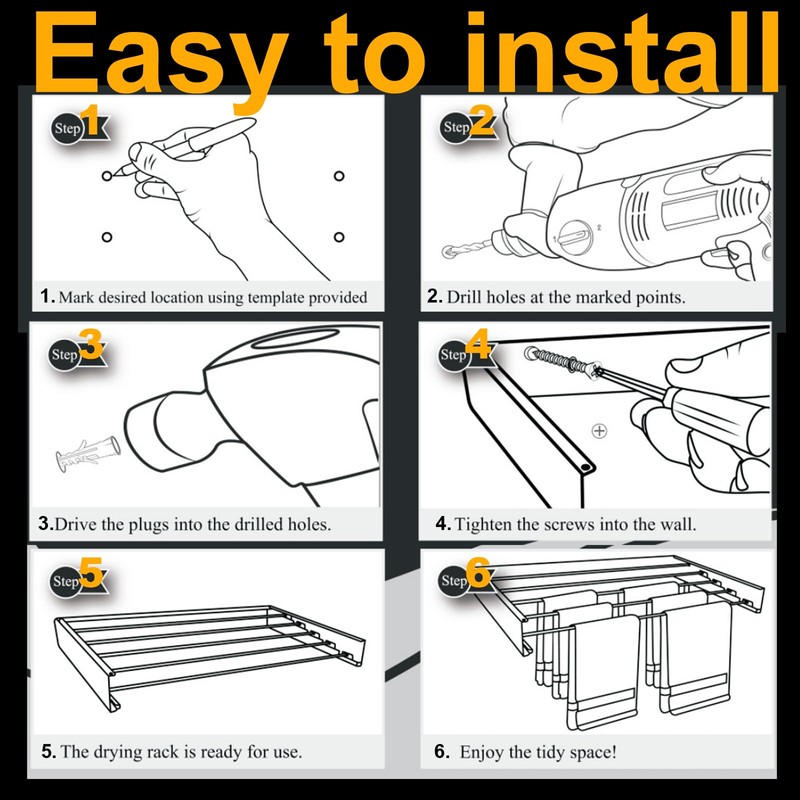 Easy to install

Step 1

1. Mark desired location using template provided

Step 2

1 2

2. Drill holes at the marked points.

Step 3

3.Drive the plugs into the drilled holes.

Step 4

4. Tighten the screws into the wall.

Step 5

5. The drying rack is ready for use.

Step 6

6. Enjoy the tidy space!