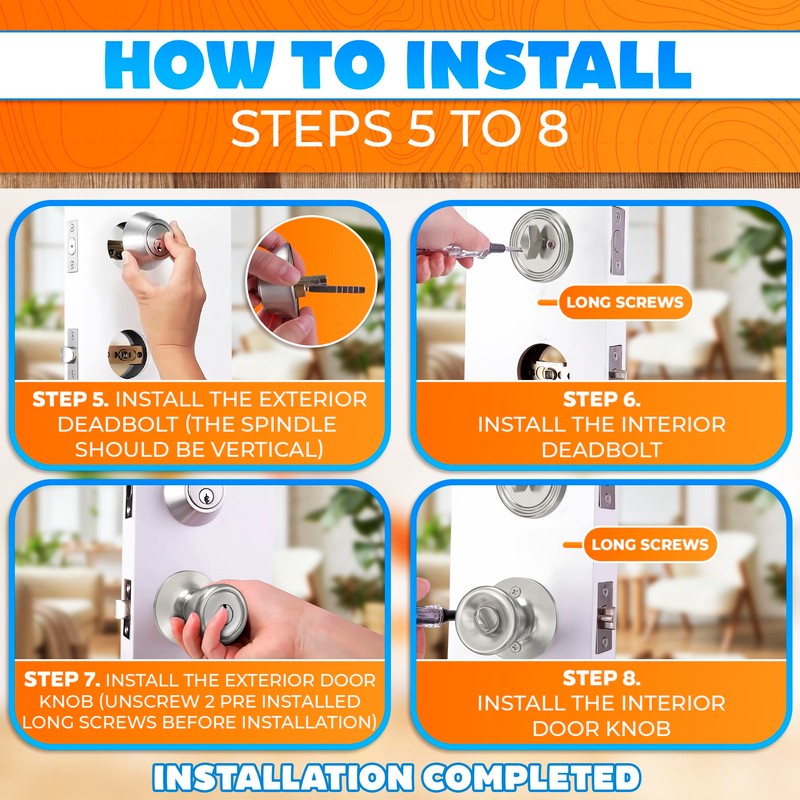 HOW TO INSTALL
STEPS 5 TO 8

STEP 5. INSTALL THE EXTERIOR DEADBOLT (THE SPINDLE SHOULD BE VERTICAL)

LONG SCREWS

STEP 6.
INSTALL THE INTERIOR DEADBOLT

STEP 7. INSTALL THE EXTERIOR DOOR KNOB (UNSCREW 2 PRE INSTALLED LONG SCREWS BEFORE INSTALLATION)

LONG SCREWS

STEP 8.
INSTALL THE INTERIOR DOOR KNOB

INSTALLATION COMPLETED