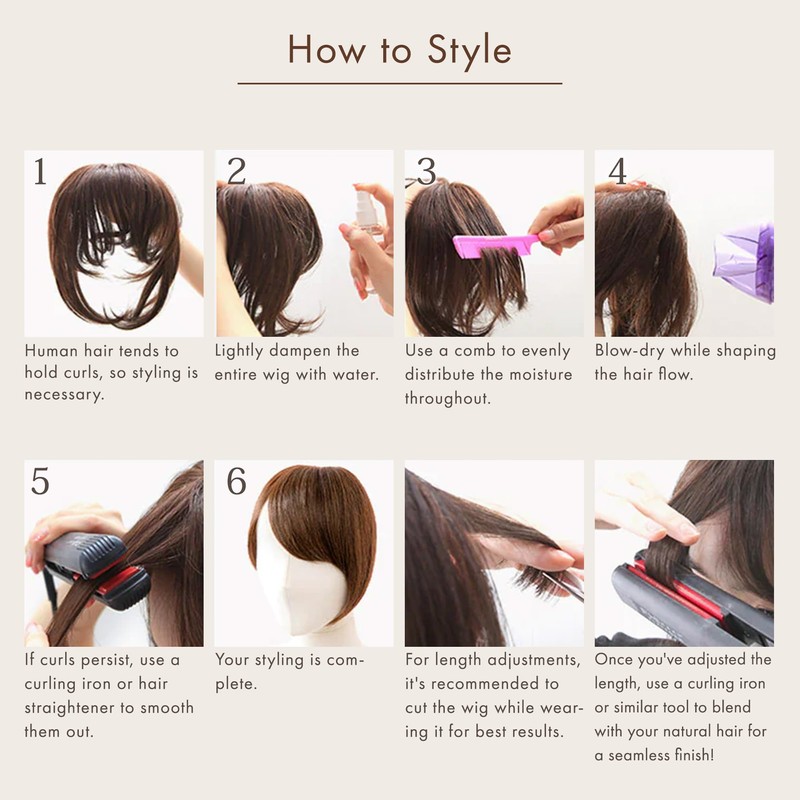 How to Style

1

Human hair tends to hold curls, so styling is necessary.

2

Lightly dampen the entire wig with water.

3

Use a comb to evenly distribute the moisture throughout.

4

Blow-dry while shaping the hair flow.

5

If curls persist, use a curling iron or hair straightener to smooth them out.

6

Your styling is complete.

For length adjustments, it's recommended to cut the wig while wearing it for best results.

Once you've adjusted the length, use a curling iron or similar tool to blend with your natural hair for a seamless finish!