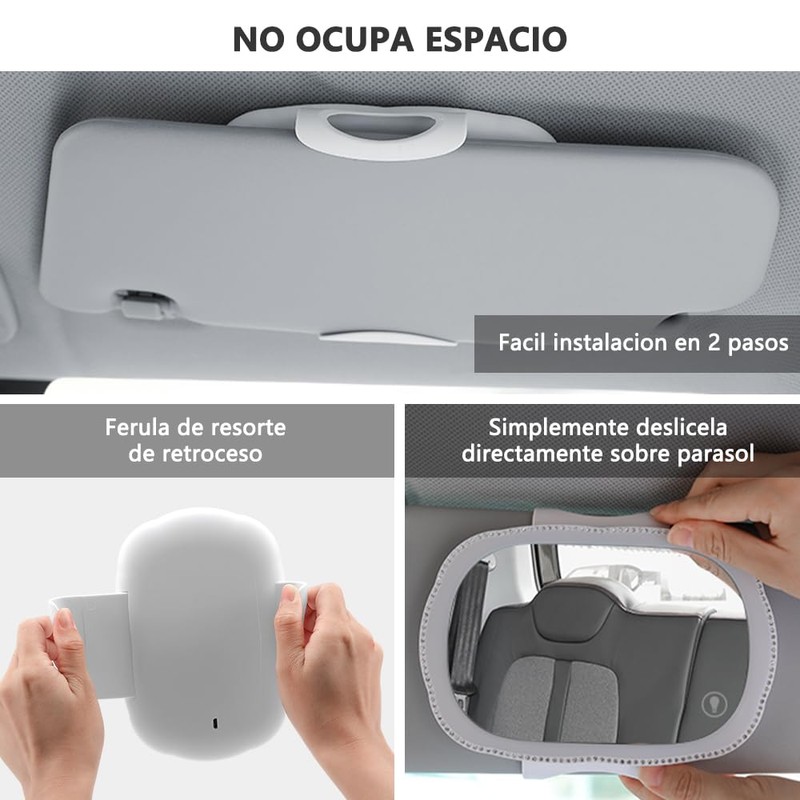 NO OCUPA ESPACIO

Facil instalacion en 2 pasos

Ferula de resorte de retroceso

Simplemente deslicela directamente sobre parasol