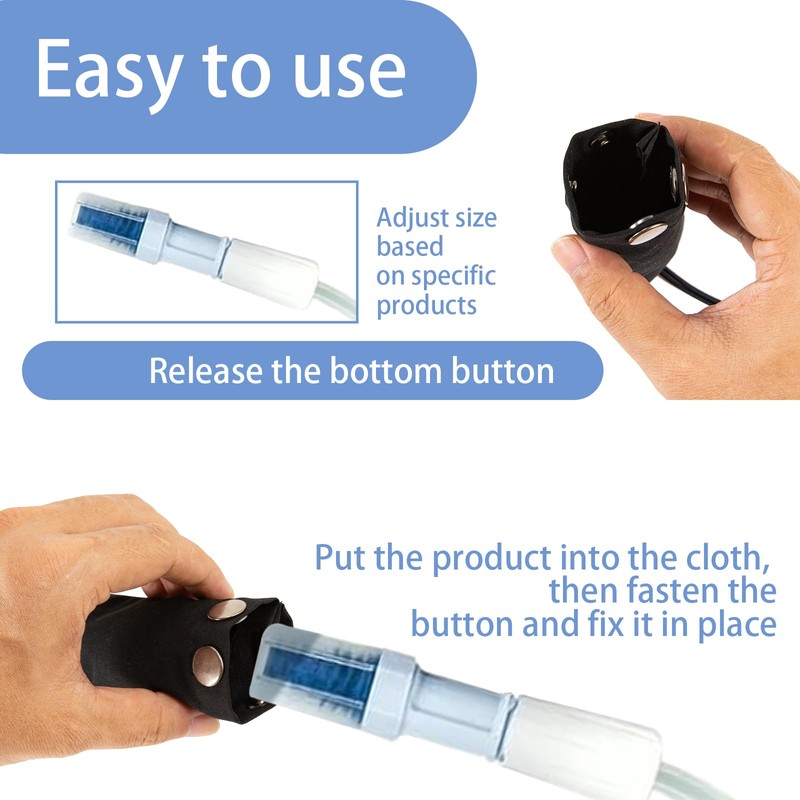 Easy to use

Adjust size based on specific products

Release the bottom button

Put the product into the cloth, then fasten the button and fix it in place