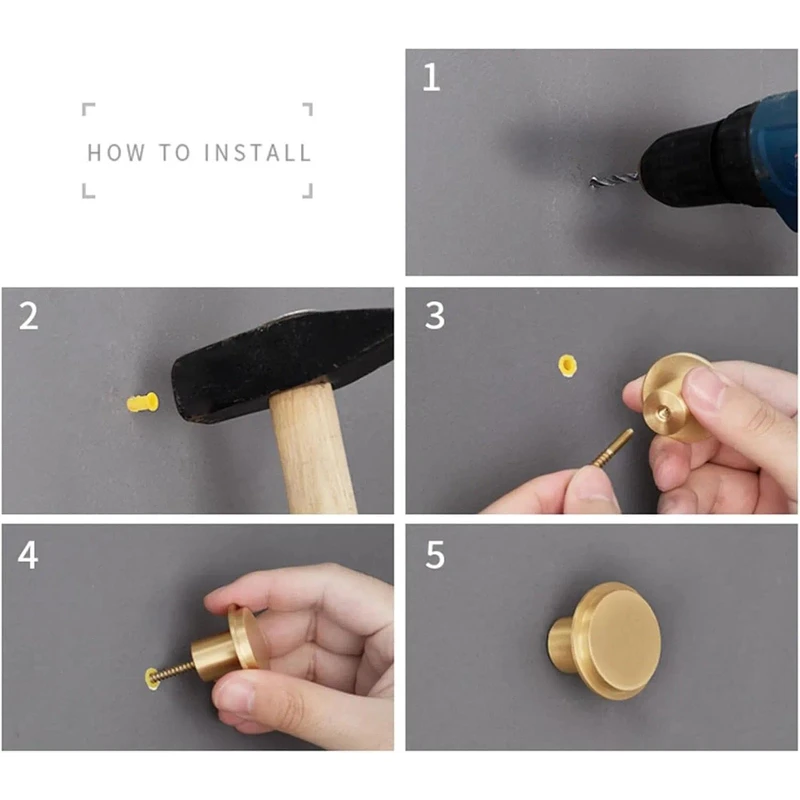 HOW TO INSTALL

1

2

3

4

5