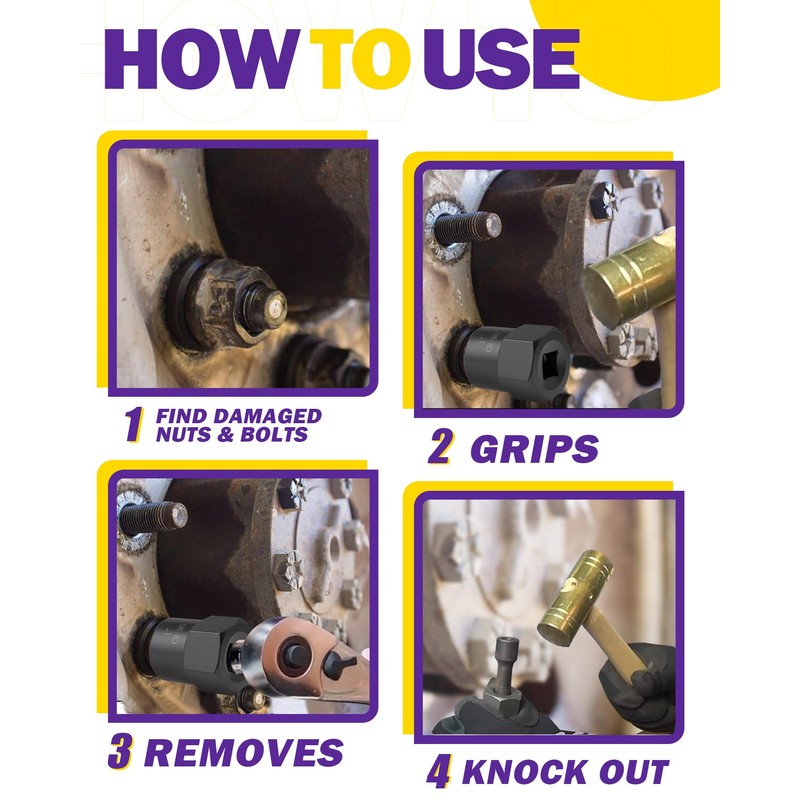 HOW TO USE

1 FIND DAMAGED NUTS & BOLTS

2 GRIPS

3 REMOVES

4 KNOCK OUT