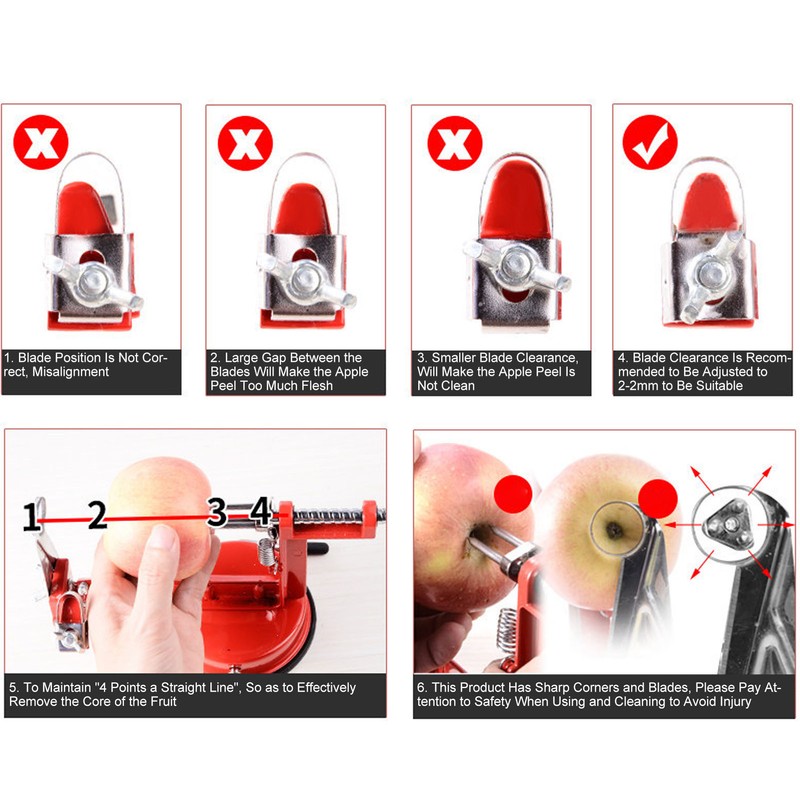 1. Blade Position Is Not Correct, Misalignment

2. Large Gap Between the Blades Will Make the Apple Peel Too Much Flesh

3. Smaller Blade Clearance, Will Make the Apple Peel Is Not Clean

4. Blade Clearance Is Recommended to Be Adjusted to 2-2mm to Be Suitable

1 2 3 4

5. To Maintain "4 Points a Straight Line", So as to Effectively Remove the Core of the Fruit

6. This Product Has Sharp Corners and Blades, Please Pay Attention to Safety When Using and Cleaning to Avoid Injury