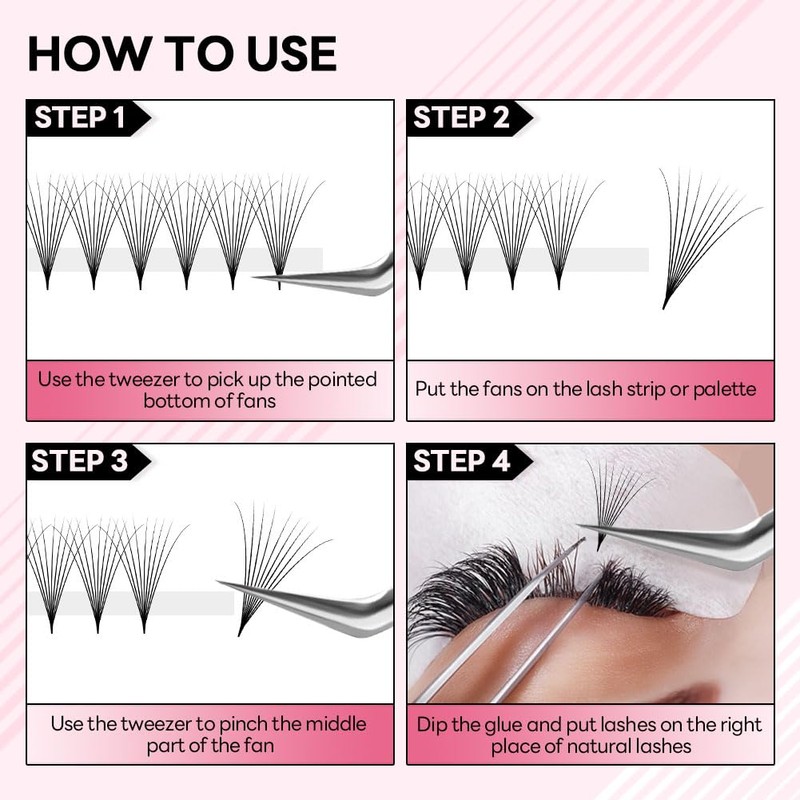 HOW TO USE

STEP 1

Use the tweezer to pick up the pointed bottom of fans

STEP 2

Put the fans on the lash strip or palette

STEP 3

Use the tweezer to pinch the middle part of the fan

STEP 4

Dip the glue and put lashes on the right place of natural lashes