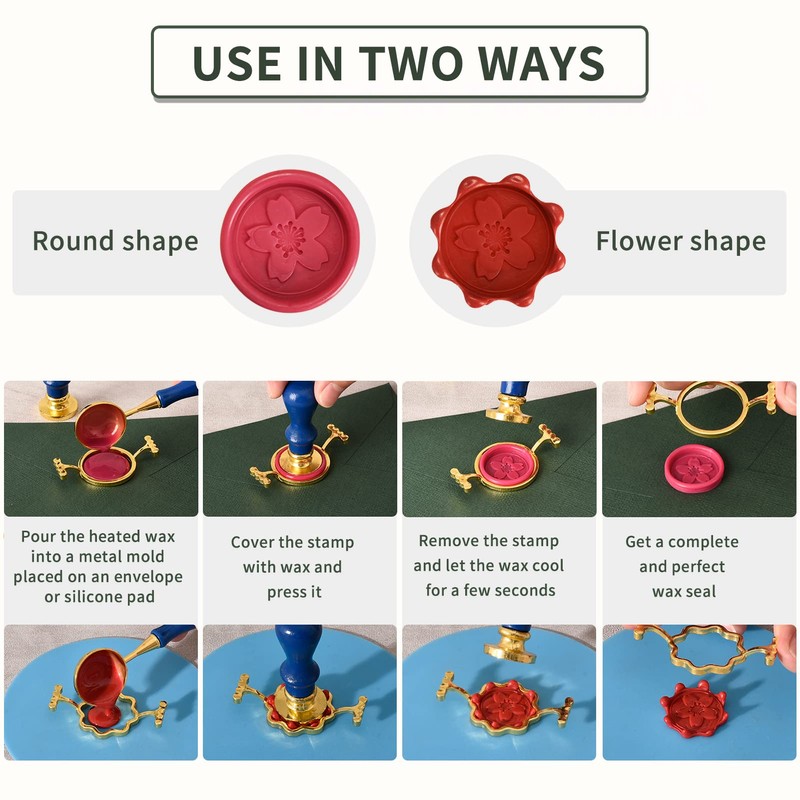 USE IN TWO WAYS

Round shape

Flower shape

Pour the heated wax into a metal mold placed on an envelope or silicone pad

Cover the stamp with wax and press it

Remove the stamp and let the wax cool for a few seconds

Get a complete and perfect wax seal