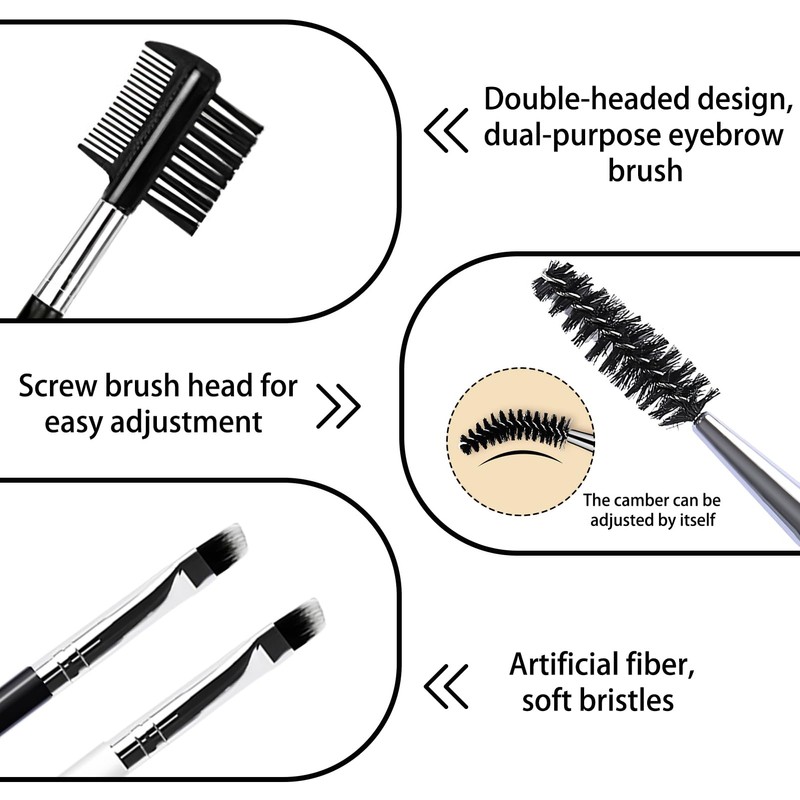 Double-headed design, dual-purpose eyebrow brush

Screw brush head for easy adjustment

The camber can be adjusted by itself

Artificial fiber, soft bristles