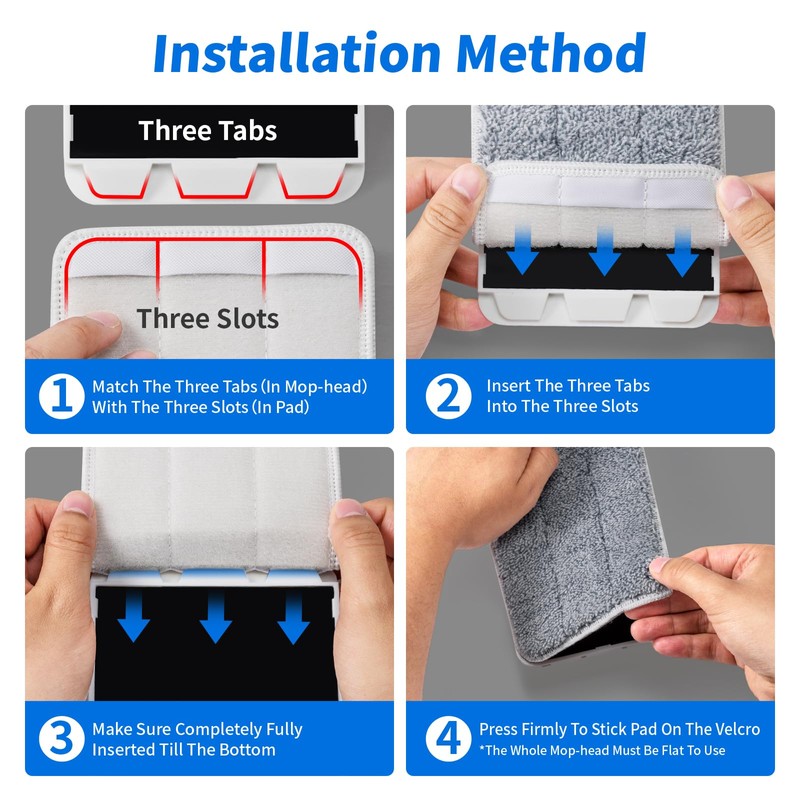 Installation Method

Three Tabs

Three Slots

1 Match The Three Tabs (In Mop-head) With The Three Slots (In Pad)

2 Insert The Three Tabs Into The Three Slots

3 Make Sure Completely Fully Inserted Till The Bottom

4 Press Firmly To Stick Pad On The Velcro
*The Whole Mop-head Must Be Flat To Use