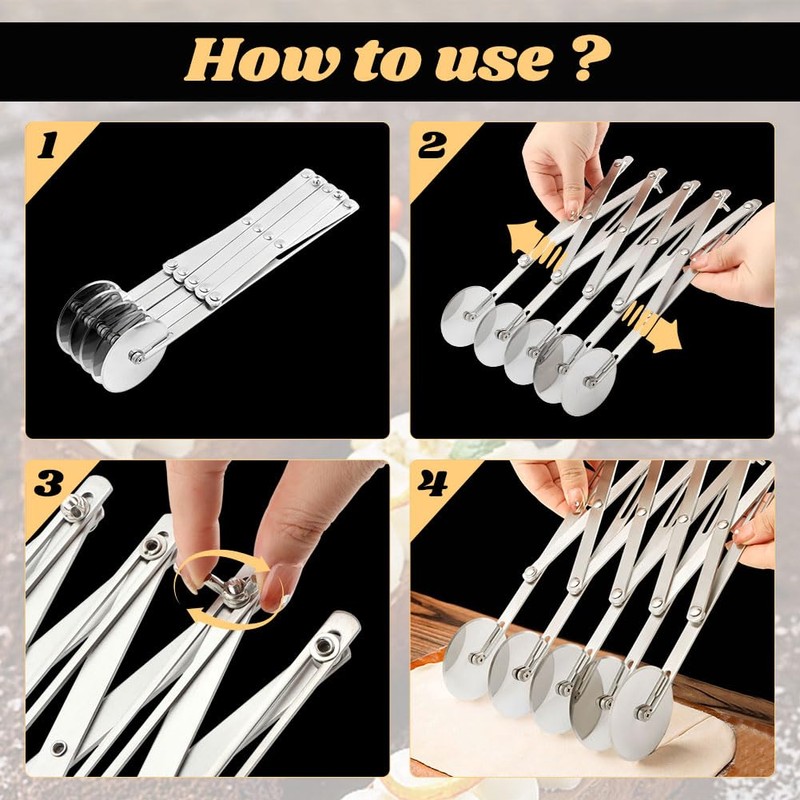 How to use ?

1

2

3

4