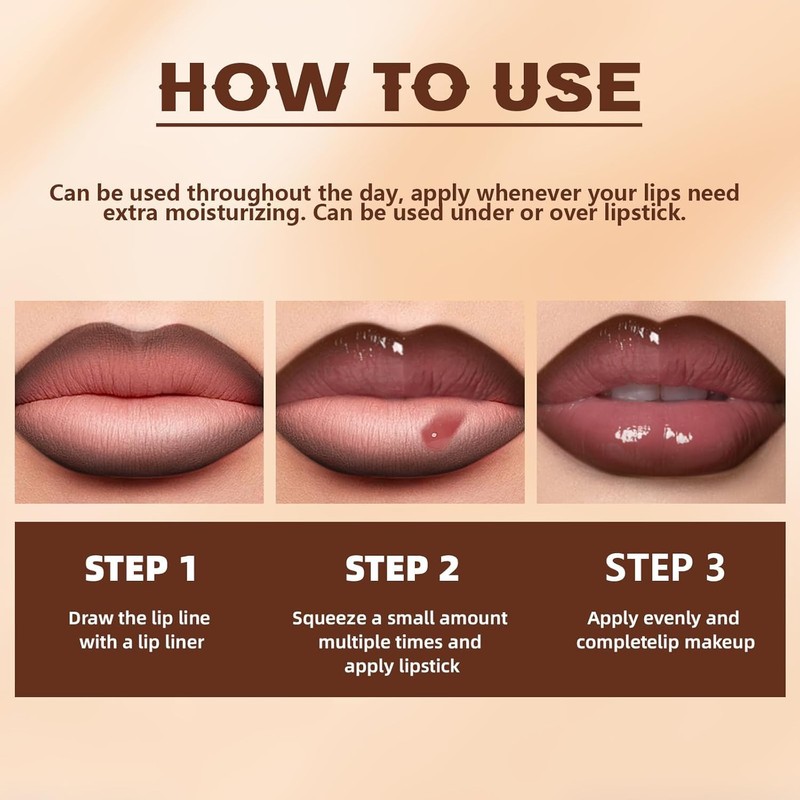 HOW TO USE

Can be used throughout the day, apply whenever your lips need extra moisturizing. Can be used under or over lipstick.

STEP 1
Draw the lip line with a lip liner

STEP 2
Squeeze a small amount multiple times and apply lipstick

STEP 3
Apply evenly and completelip makeup