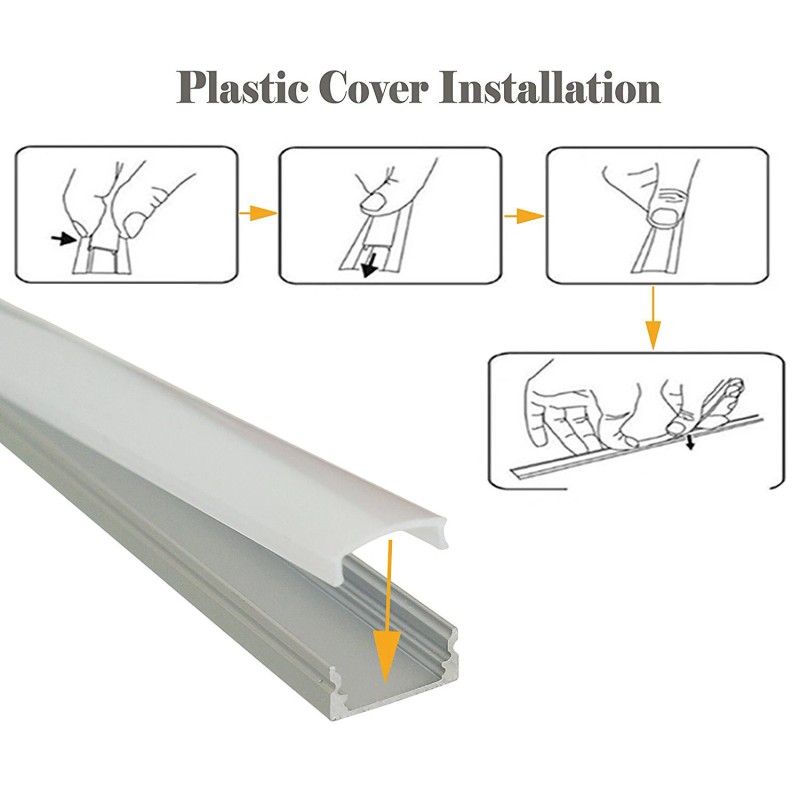 Plastic Cover Installation