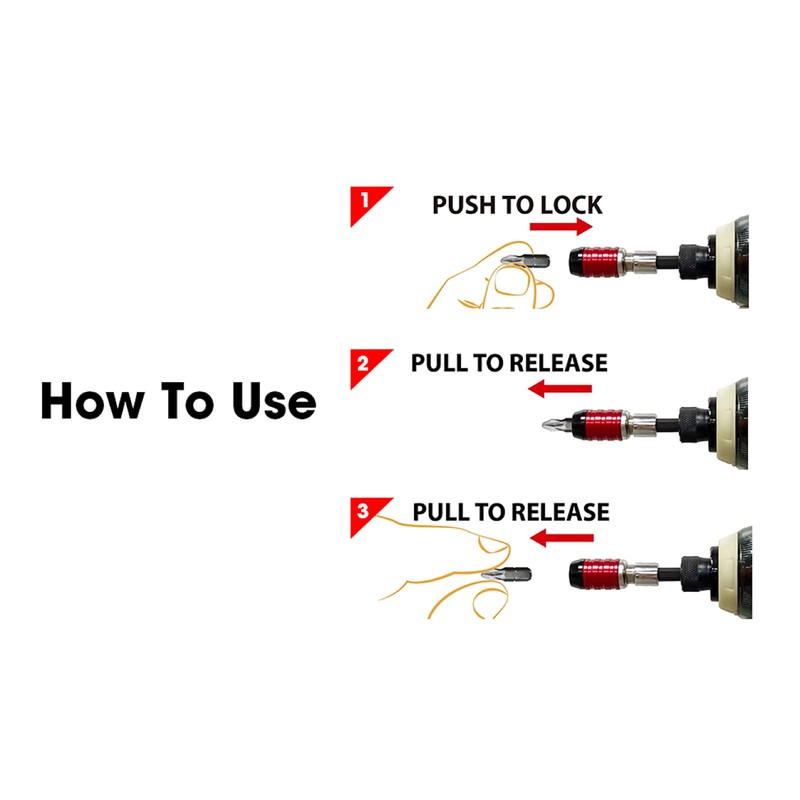 How To Use

1 PUSH TO LOCK

2 PULL TO RELEASE

3 PULL TO RELEASE