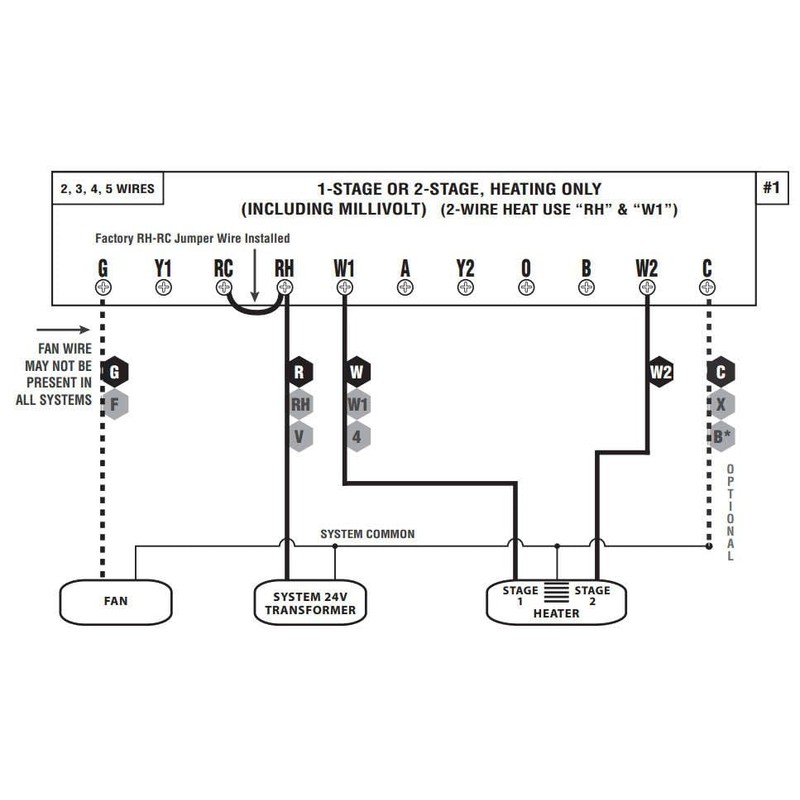 2, 3, 4, 5 WIRES

1-STAGE OR 2-STAGE, HEATING ONLY
(INCLUDING MILLIVOLT) (2-WIRE HEAT USE "RH" & "W1")

#1

Factory RH-RC Jumper Wire Installed

G Y1 RC RH W1 A Y2 O B W2 C

FAN WIRE MAY NOT BE PRESENT IN ALL SYSTEMS

G
F

R
RH
V

W
W1
4

W2

C
X
B*

OPTIONAL

SYSTEM COMMON

FAN

SYSTEM 24V TRANSFORMER

STAGE 1
STAGE 2
HEATER