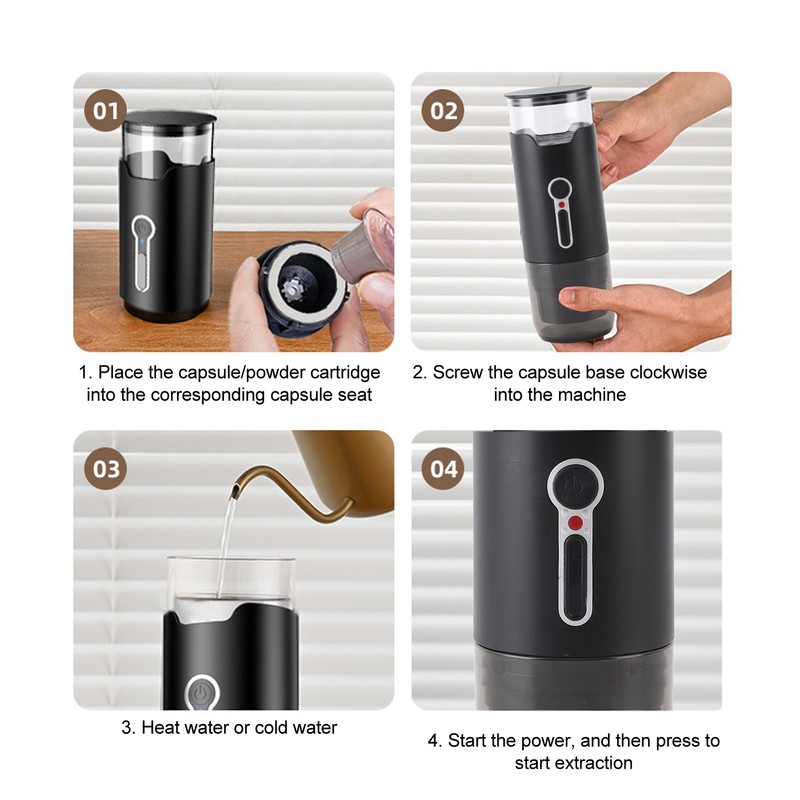 01

1. Place the capsule/powder cartridge into the corresponding capsule seat

02

2. Screw the capsule base clockwise into the machine

03

3. Heat water or cold water

04

4. Start the power, and then press to start extraction