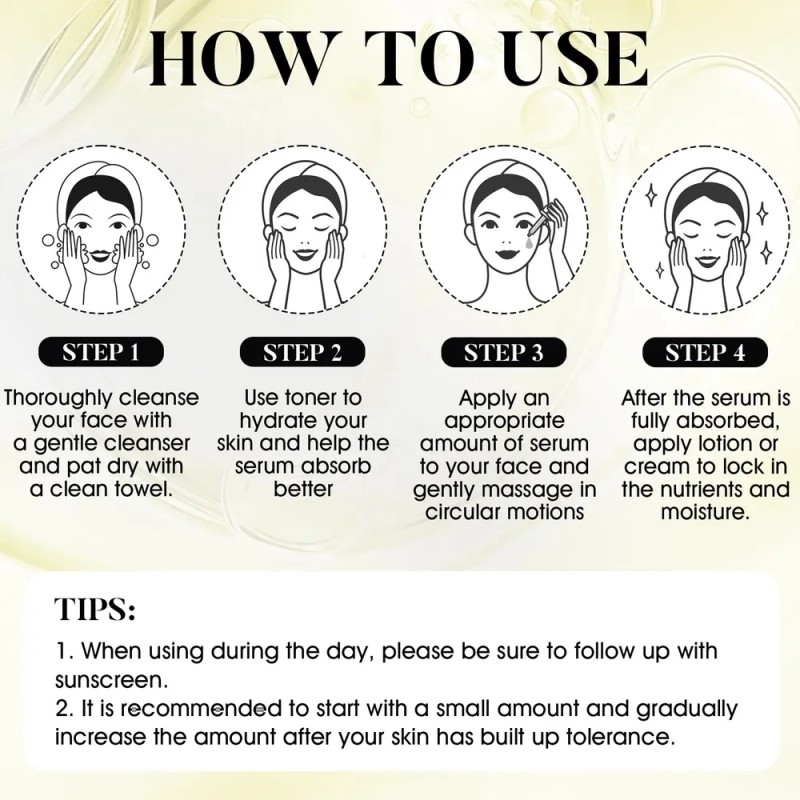 HOW TO USE

STEP 1

Thoroughly cleanse your face with a gentle cleanser and pat dry with a clean towel.

STEP 2

Use toner to hydrate your skin and help the serum absorb better

STEP 3

Apply an appropriate amount of serum to your face and gently massage in circular motions

STEP 4

After the serum is fully absorbed, apply lotion or cream to lock in the nutrients and moisture.

TIPS:

1. When using during the day, please be sure to follow up with sunscreen.
2. It is recommended to start with a small amount and gradually increase the amount after your skin has built up tolerance.