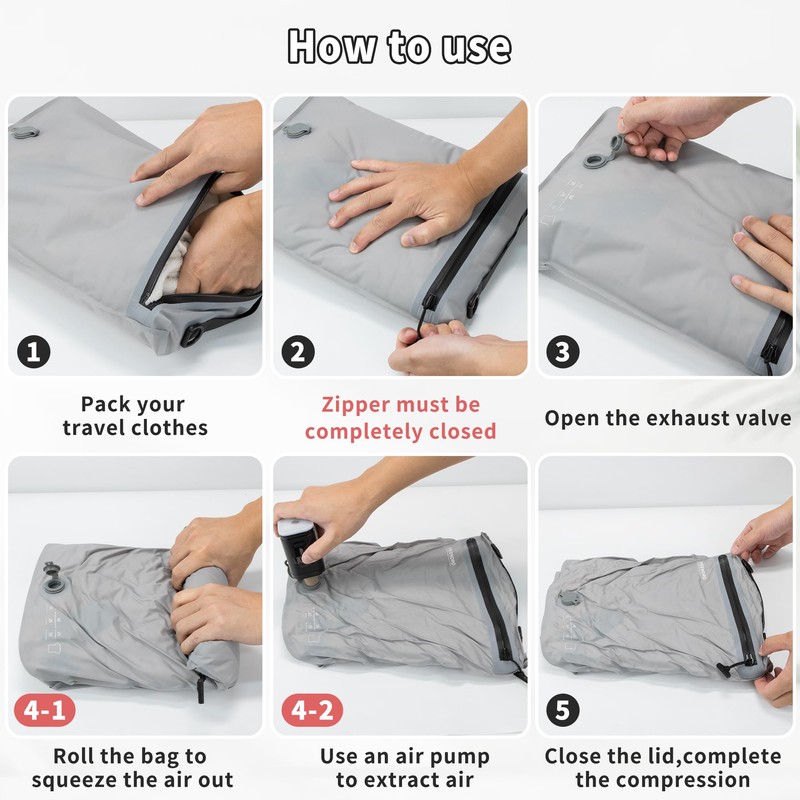 How to use

1

Pack your travel clothes

2

Zipper must be completely closed

3

Open the exhaust valve

4-1

Roll the bag to squeeze the air out

4-2

Use an air pump to extract air

5

Close the lid,complete the compression