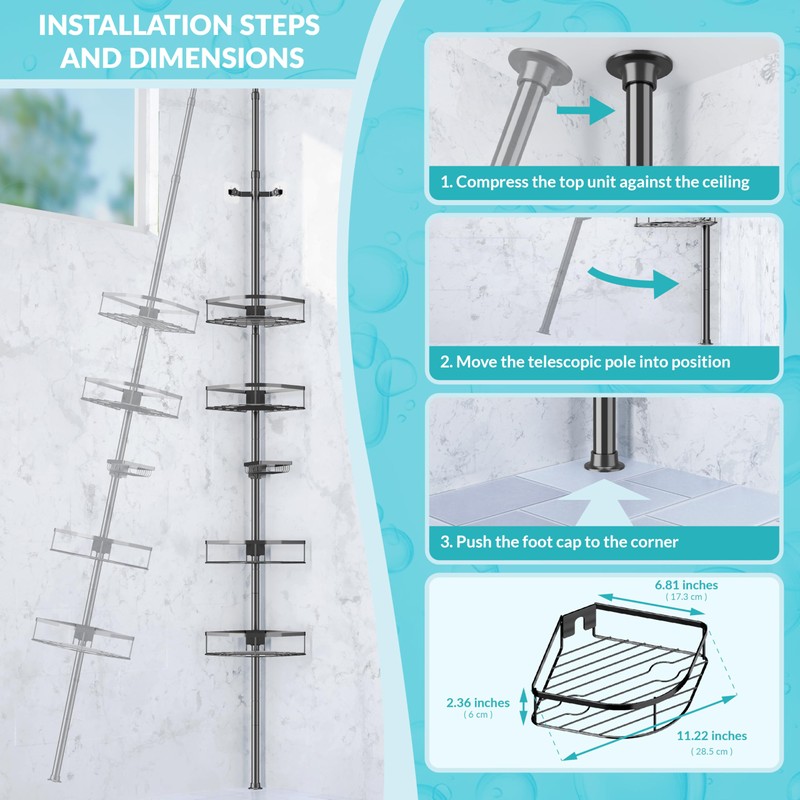 INSTALLATION STEPS AND DIMENSIONS

1. Compress the top unit against the ceiling

2. Move the telescopic pole into position

3. Push the foot cap to the corner

6.81 inches
( 17.3 cm )

2.36 inches
( 6 cm )

11.22 inches
( 28.5 cm )